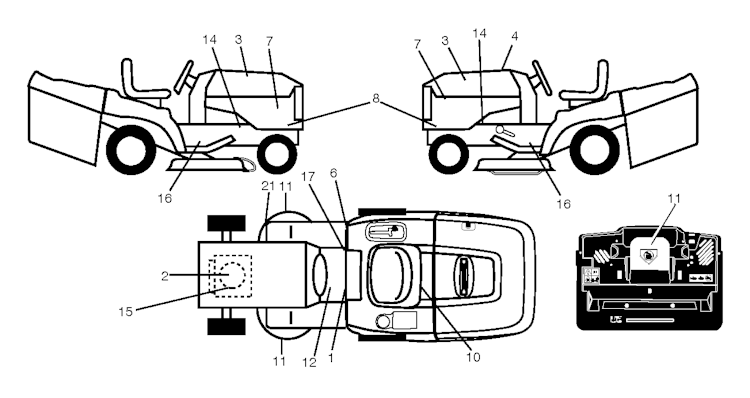 14
3
7
7
3
14
4
8
16
16
21
11
17
6
11
2
15
11
12
1
10