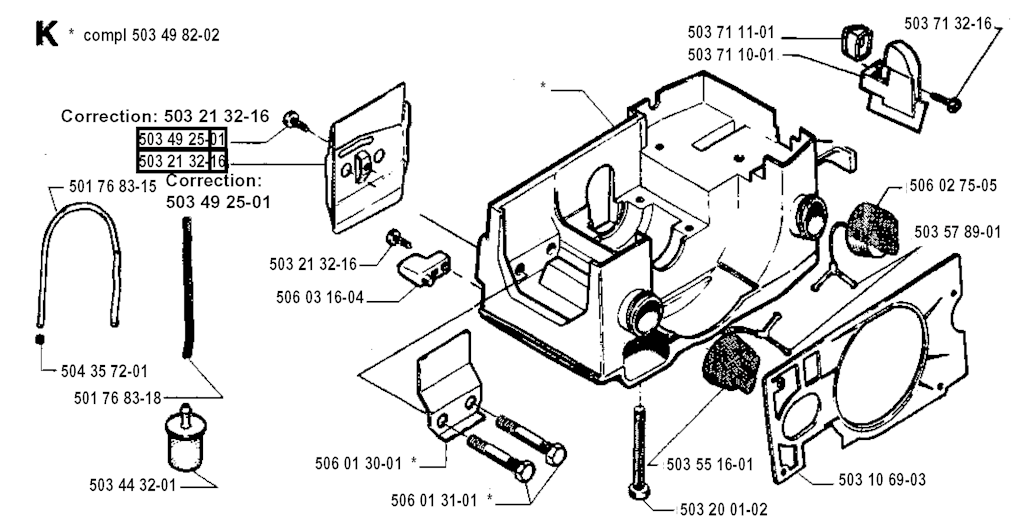 K * compl 503 49 82-02

Correction: 503 21 32-16
503 49 25-01
503 21 32-16
Correction:
503 49 25-01

501 76 83-15

504 35 72-01

501 76 83-18

503 44 32-01

503 21 32-16

506 03 16-04

506 01 30-01 *

506 01 31-01 *

*

503 71 11-01
503 71 10-01
503 71 32-16

506 02 75-05

503 57 89-01

503 55 16-01

503 20 01-02

503 10 69-03