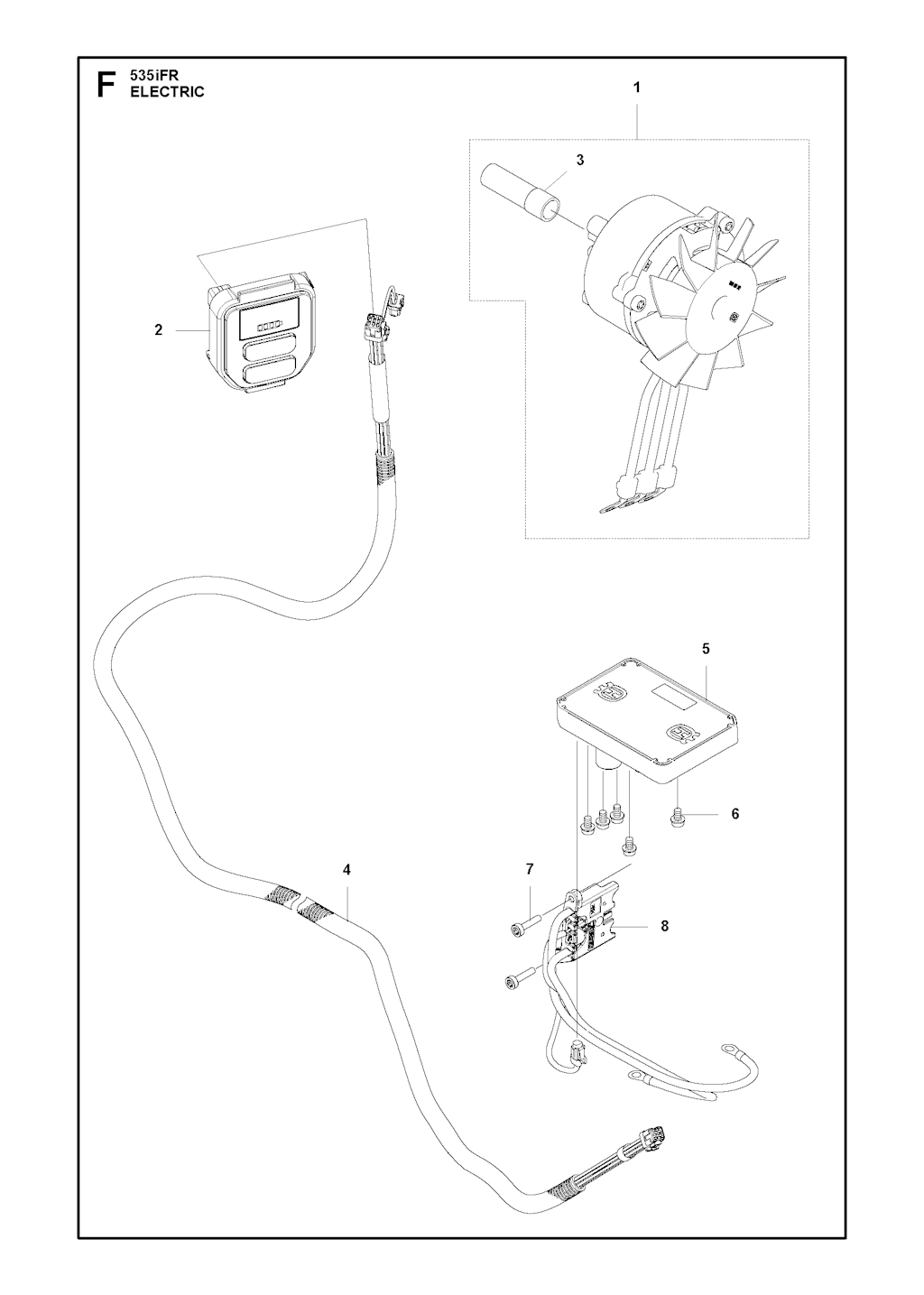 F 535iFR
ELECTRIC

1

3

2

5

6

4

7

8