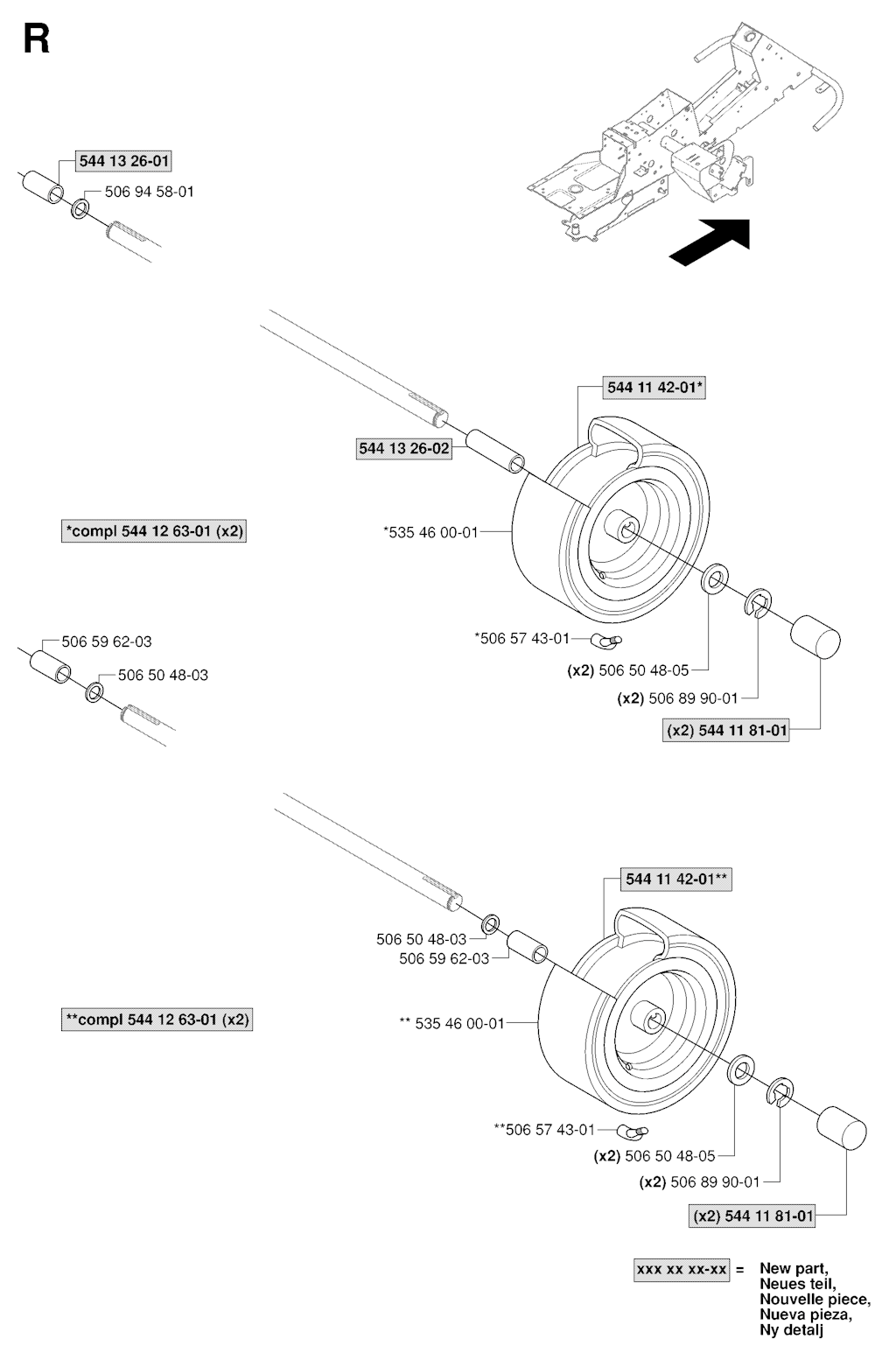 R

544 13 26-01
506 94 58-01

544 11 42-01*
544 13 26-02
*compl 544 12 63-01 (x2)
*535 46 00-01
*506 57 43-01
(x2) 506 50 48-05
(x2) 506 89 90-01
(x2) 544 11 81-01

506 59 62-03
506 50 48-03

544 11 42-01**
506 50 48-03
506 59 62-03
**compl 544 12 63-01 (x2)
** 535 46 00-01
**506 57 43-01
(x2) 506 50 48-05
(x2) 506 89 90-01
(x2) 544 11 81-01

xxx xx xx-xx = New part, Neues teil, Nouvelle piece, Nueva pieza, Ny detalj