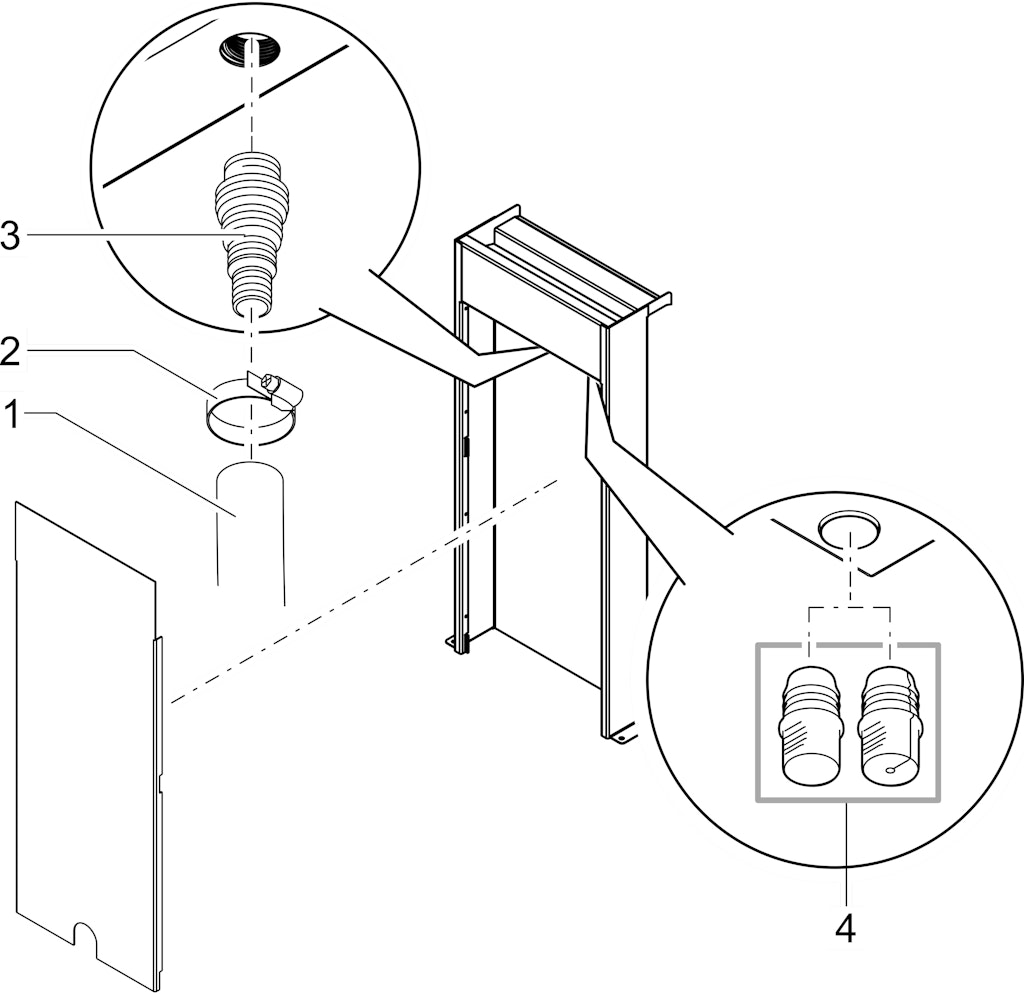 3
2
1
4