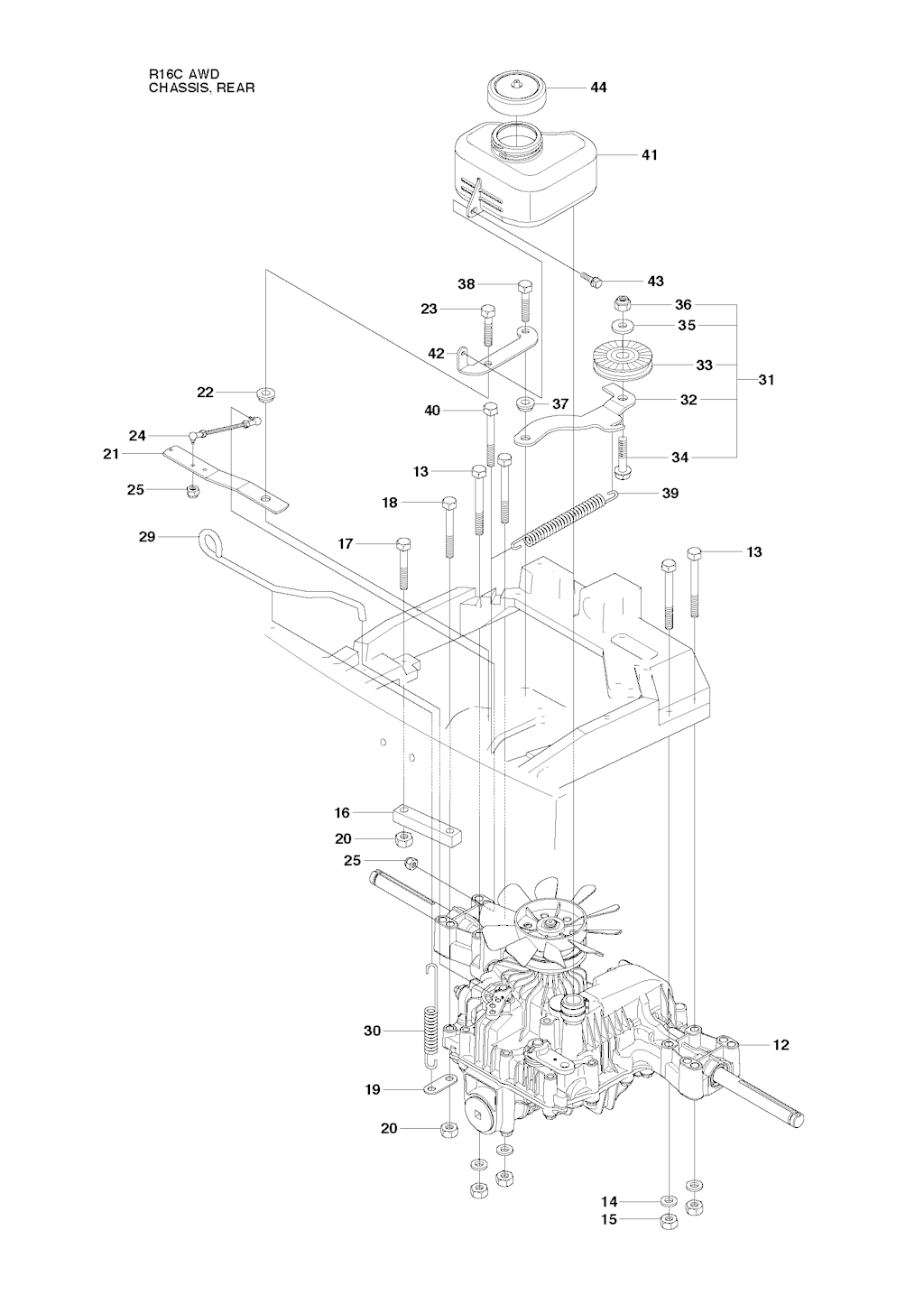 R16C AWD
CHASSIS, REAR

44
41
43
38
23
36
35
42
33
31
22
37
32
40
24
21
34
13
25
39
18
29
17
13
16
20
25
30
12
19
20
14
15