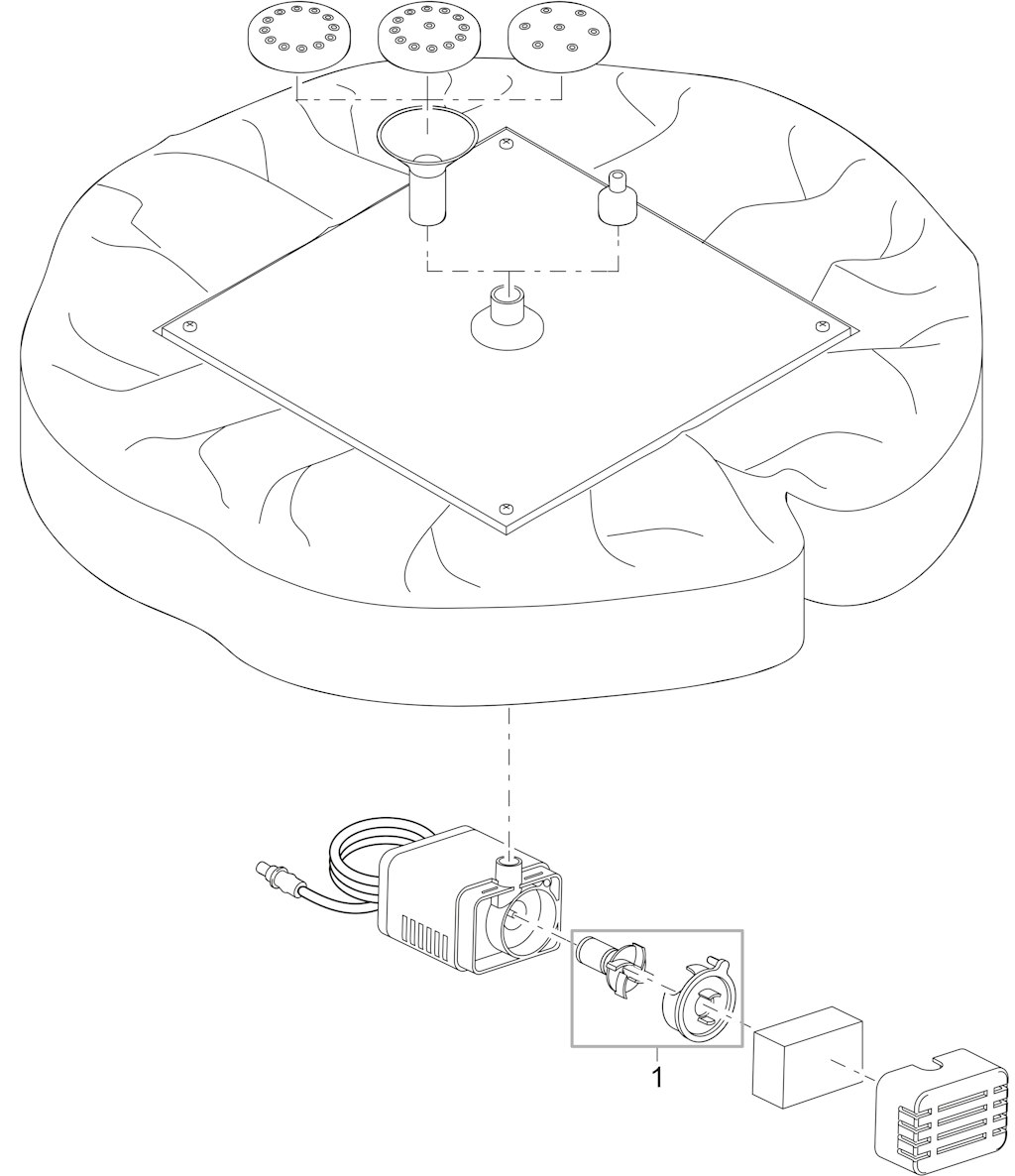 1