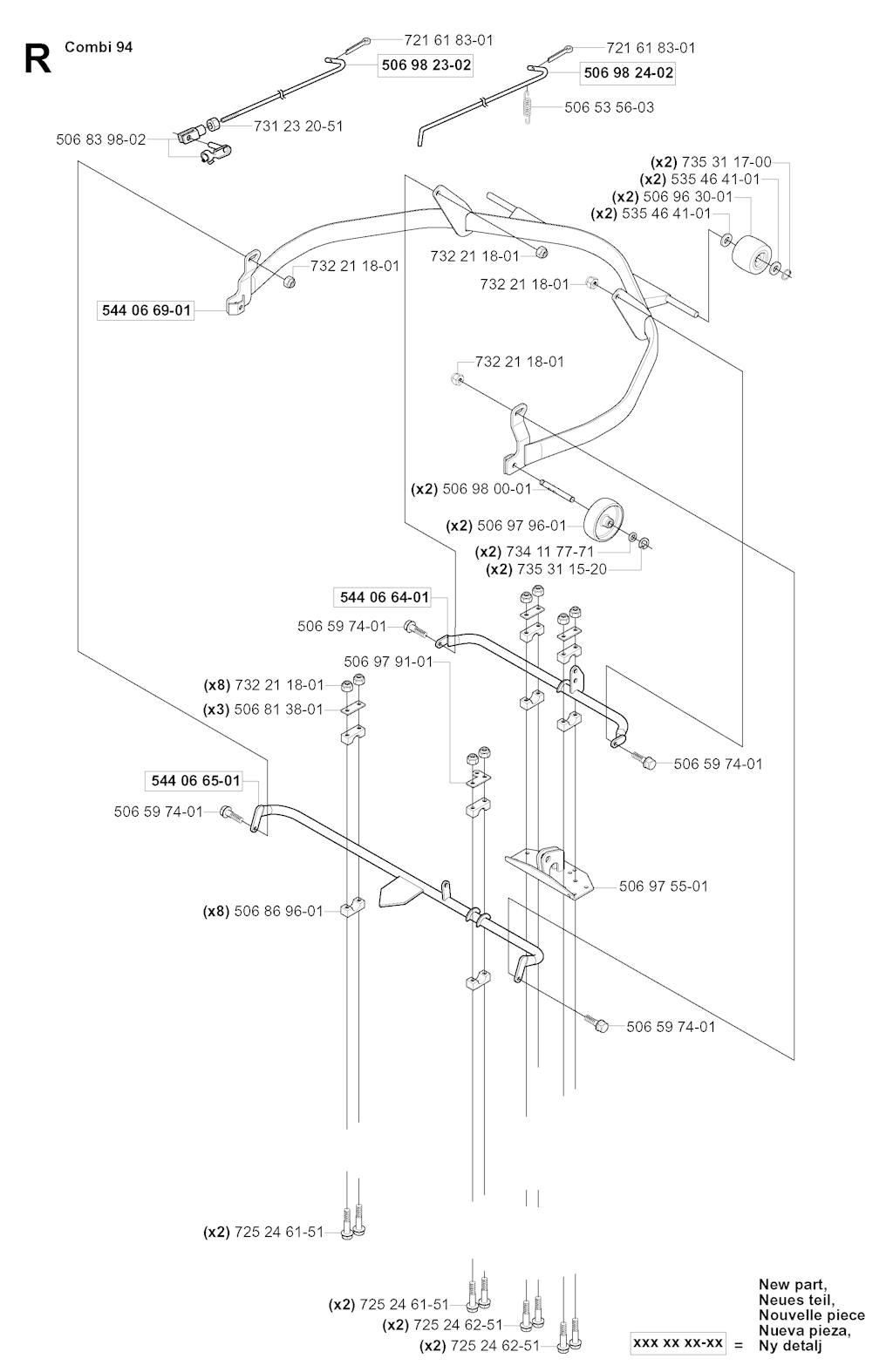 R Combi 94

721 61 83-01
506 98 23-02
721 61 83-01
506 98 24-02
506 53 56-03
731 23 20-51
506 83 98-02

(x2) 735 31 17-00
(x2) 535 46 41-01
(x2) 506 96 30-01
(x2) 535 46 41-01

732 21 18-01
732 21 18-01
732 21 18-01
544 06 69-01
732 21 18-01

(x2) 506 98 00-01
(x2) 506 97 96-01
(x2) 734 11 77-71
(x2) 735 31 15-20

544 06 64-01
506 59 74-01
506 97 91-01
(x8) 732 21 18-01
(x3) 506 81 38-01
506 59 74-01
544 06 65-01
506 59 74-01
506 97 55-01
(x8) 506 86 96-01
506 59 74-01

(x2) 725 24 61-51
(x2) 725 24 61-51
(x2) 725 24 62-51
(x2) 725 24 62-51

xxx xx xx-xx = New part, Neues teil, Nouvelle piece Nueva pieza, Ny detalj