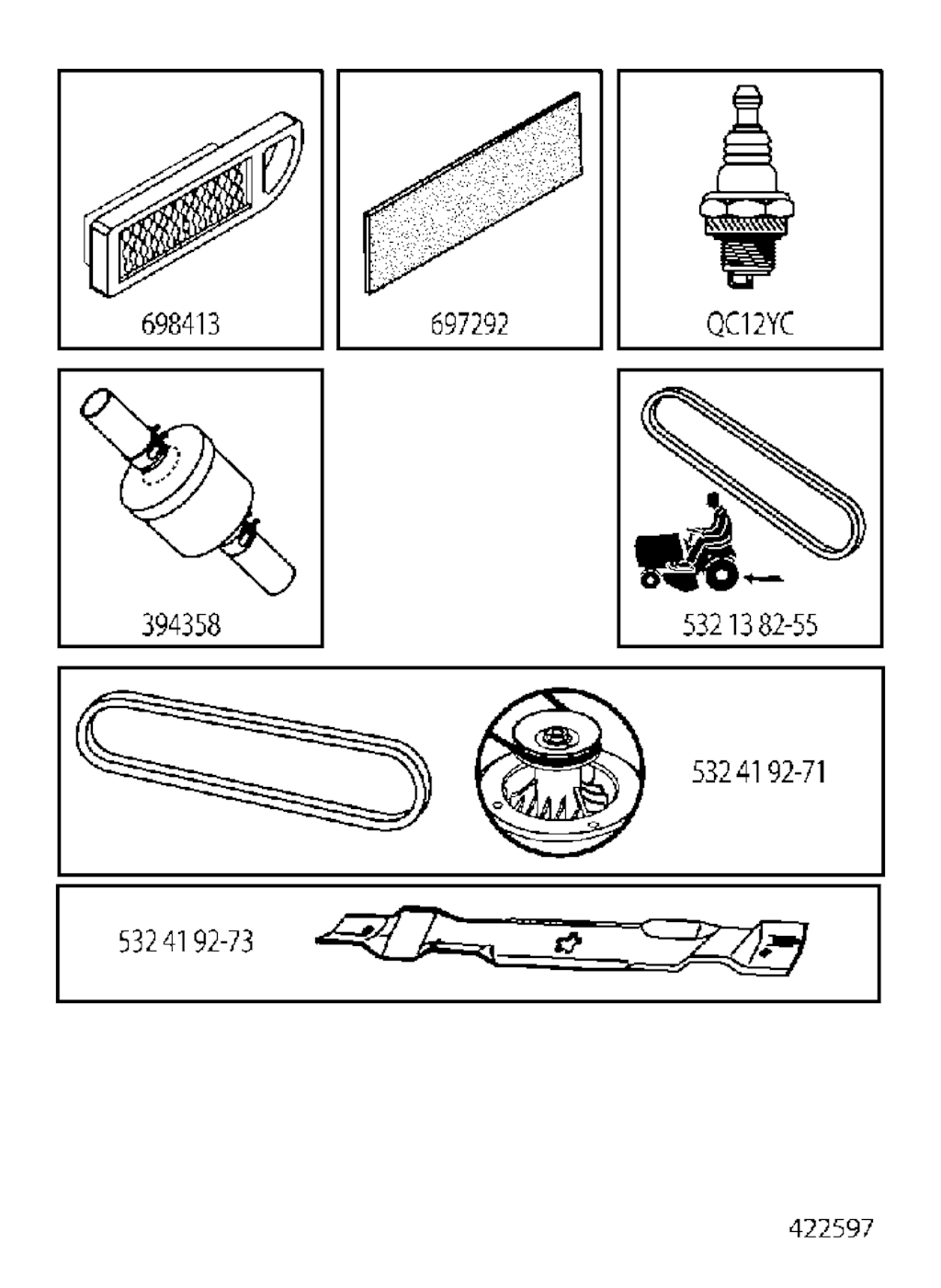 698413

697292

QC12YC

394358

532 13 82-55

532 41 92-71

532 41 92-73

422597