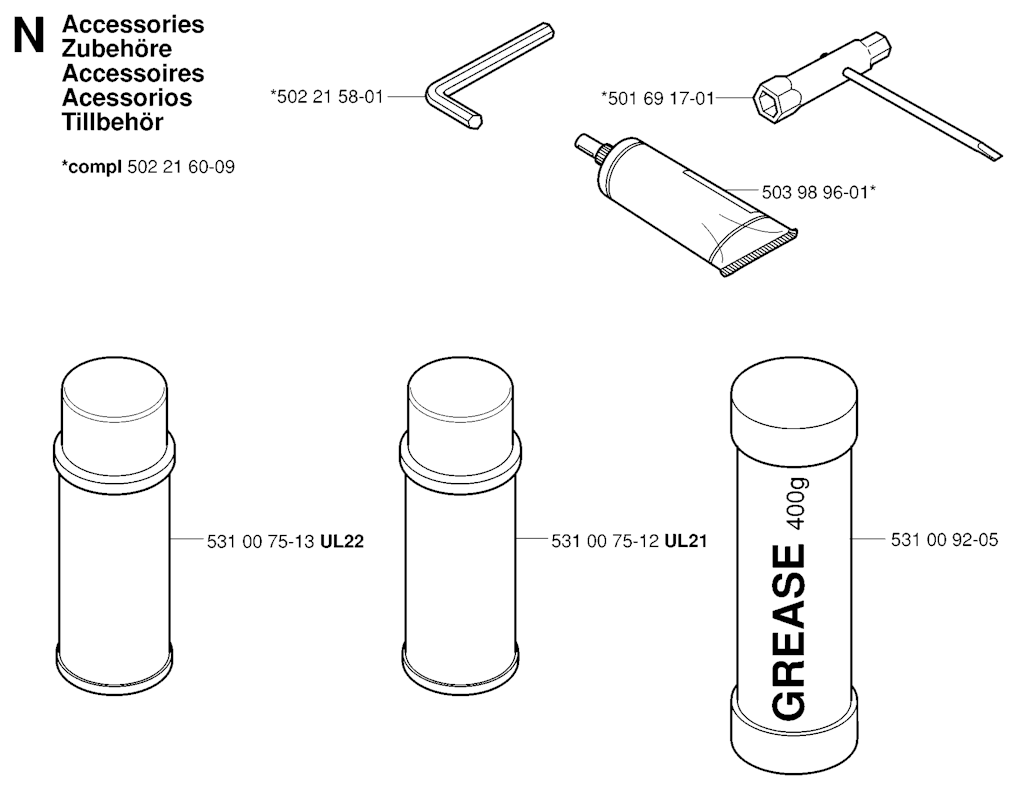 N Accessories
Zubehöre
Accessoires
Acessorios
Tillbehör

*compl 502 21 60-09

*502 21 58-01

*501 69 17-01

503 98 96-01*

531 00 75-13 UL22

531 00 75-12 UL21

GREASE 400g

531 00 92-05