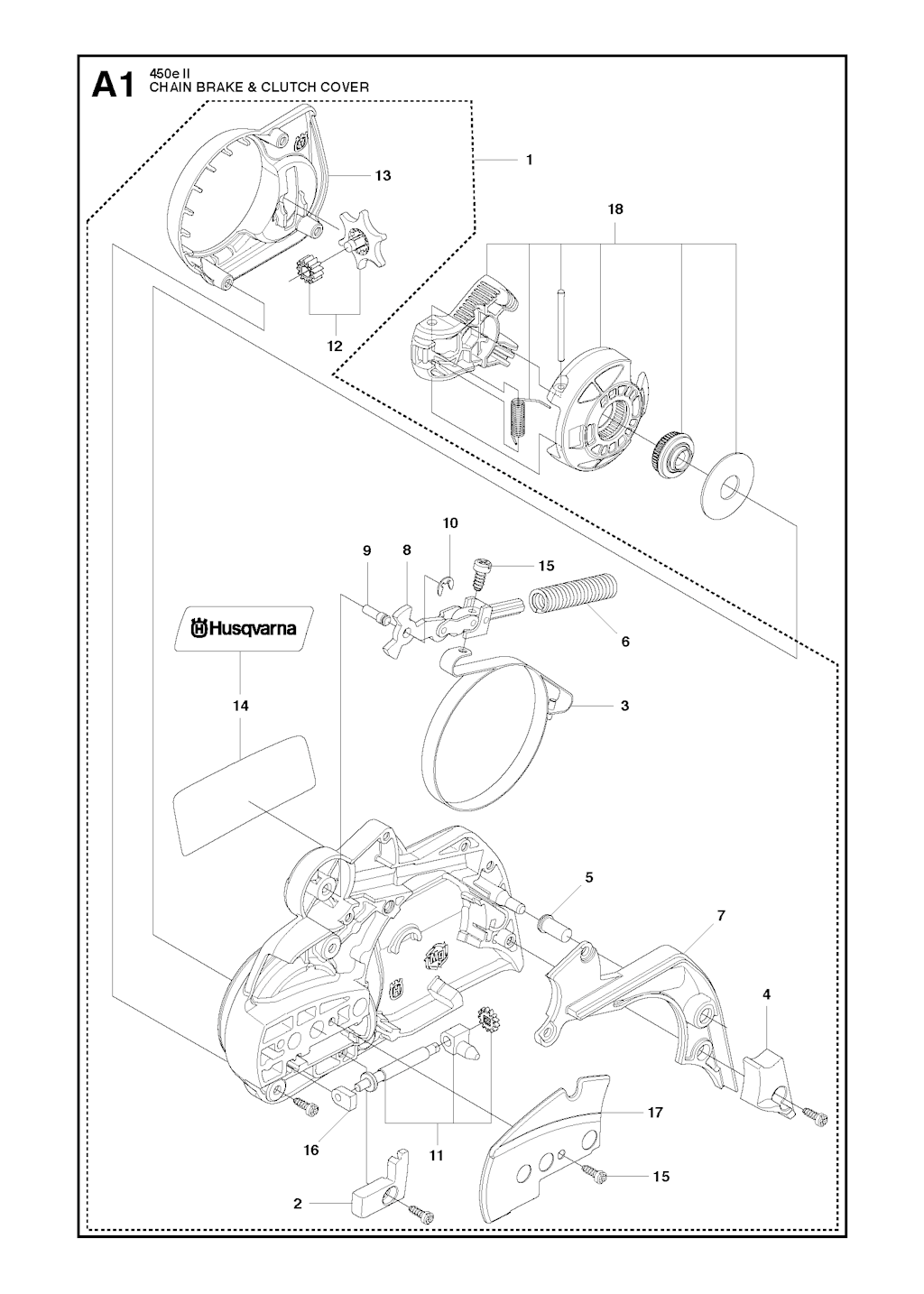 A1 450e II
CHAIN BRAKE & CLUTCH COVER

1
13
18
12
10
9
8
15
6
Husqvarna
14
3
5
7
4
17
16
11
15
2