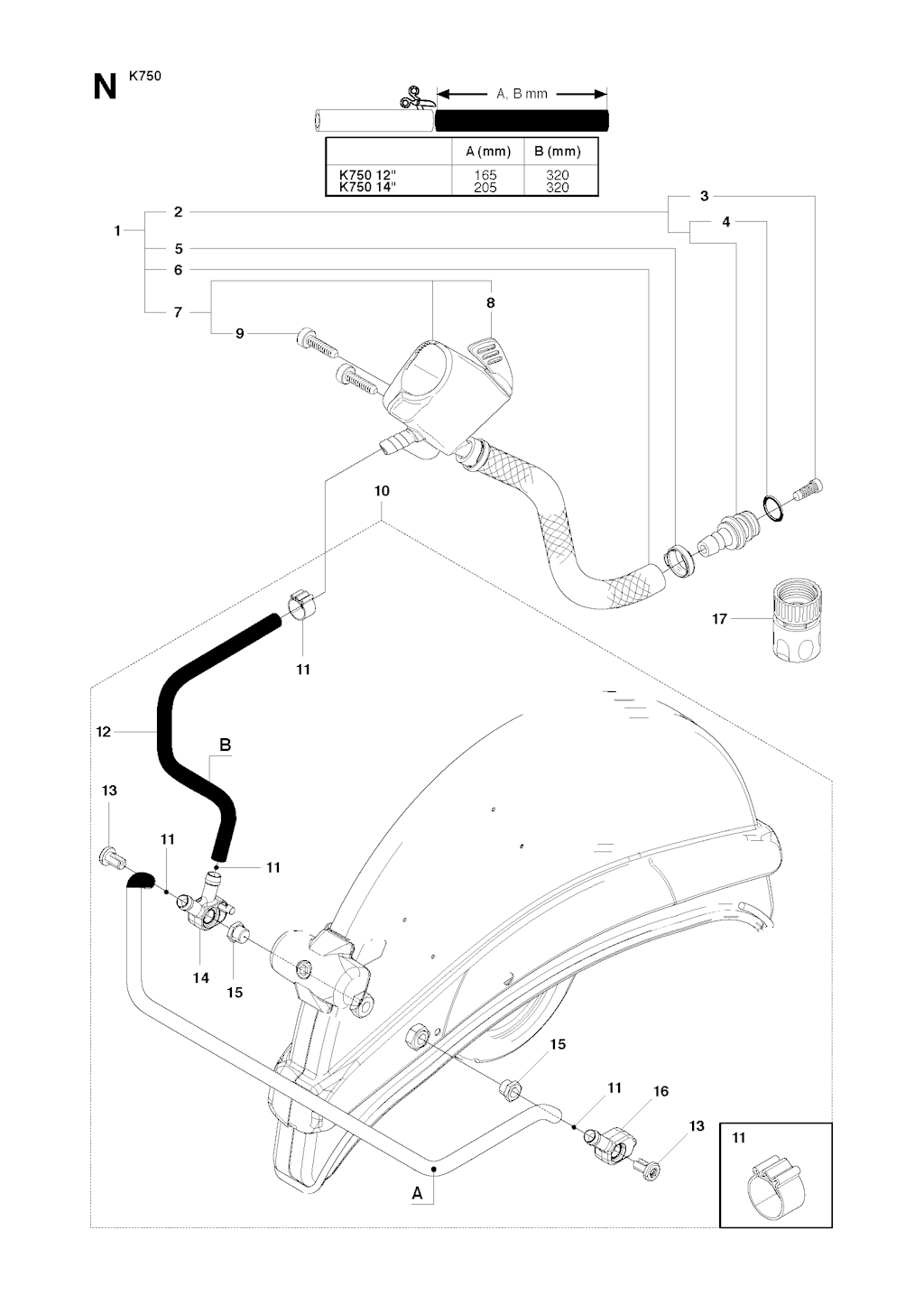 N K750

A, B mm

| | A (mm) | B (mm) |
|---|---|---|
| K750 12" | 165 | 320 |
| K750 14" | 205 | 320 |

1
2
3
4
5
6
7
8
9
10
11
17
12
B
13
11
11
14
15
15
11
16
13
A
11