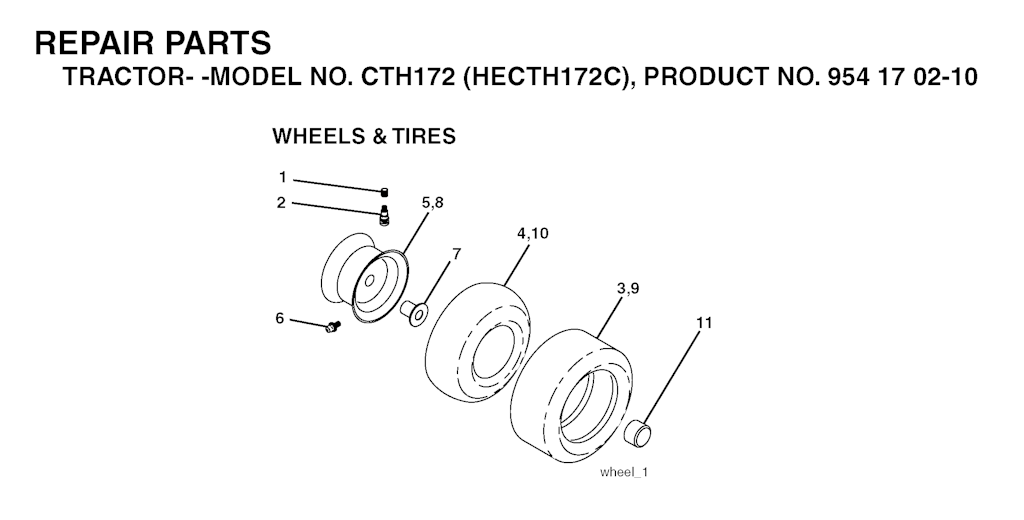 REPAIR PARTS
TRACTOR- -MODEL NO. CTH172 (HECTH172C), PRODUCT NO. 954 17 02-10

WHEELS & TIRES

1
2
5,8
4,10
7
3,9
6
11

wheel_1