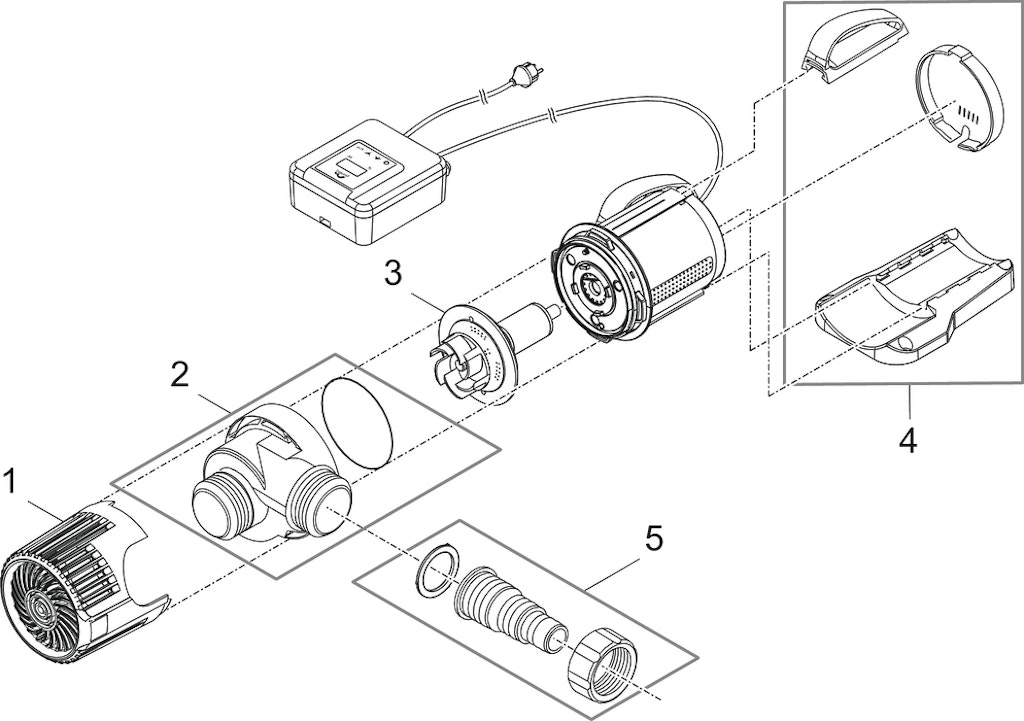 3
2
1
4
5