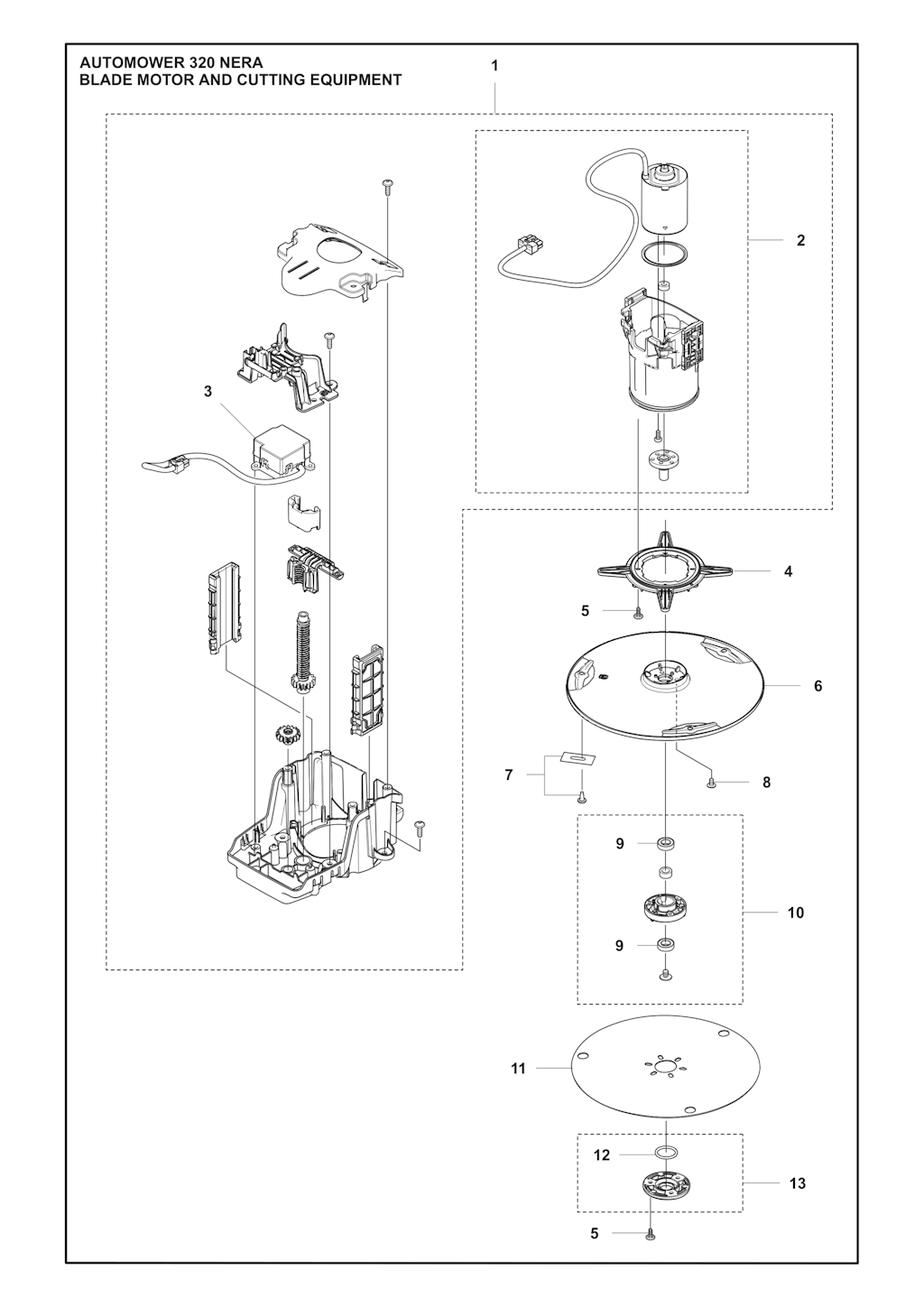 AUTOMOWER 320 NERA
BLADE MOTOR AND CUTTING EQUIPMENT

1
2
3
4
5
6
7
8
9
10
9
11
12
13
5