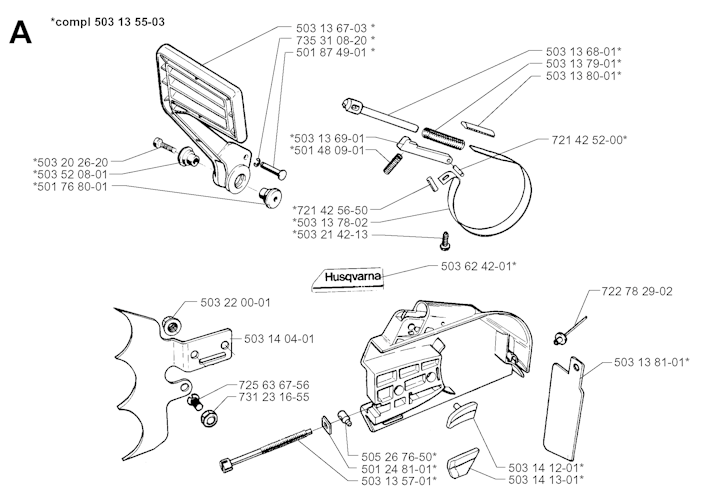 A

*compl 503 13 55-03

503 13 67-03 *
735 31 08-20 *
501 87 49-01 *

503 13 68-01*
503 13 79-01*
503 13 80-01*

*503 13 69-01
*501 48 09-01

721 42 52-00*

*503 20 26-20
*503 52 08-01
*501 76 80-01

*721 42 56-50
*503 13 78-02
*503 21 42-13

Husqvarna

503 62 42-01*

503 22 00-01

503 14 04-01

722 78 29-02

503 13 81-01*

725 63 67-56
731 23 16-55

505 26 76-50*
501 24 81-01*
503 13 57-01*

503 14 12-01*
503 14 13-01*