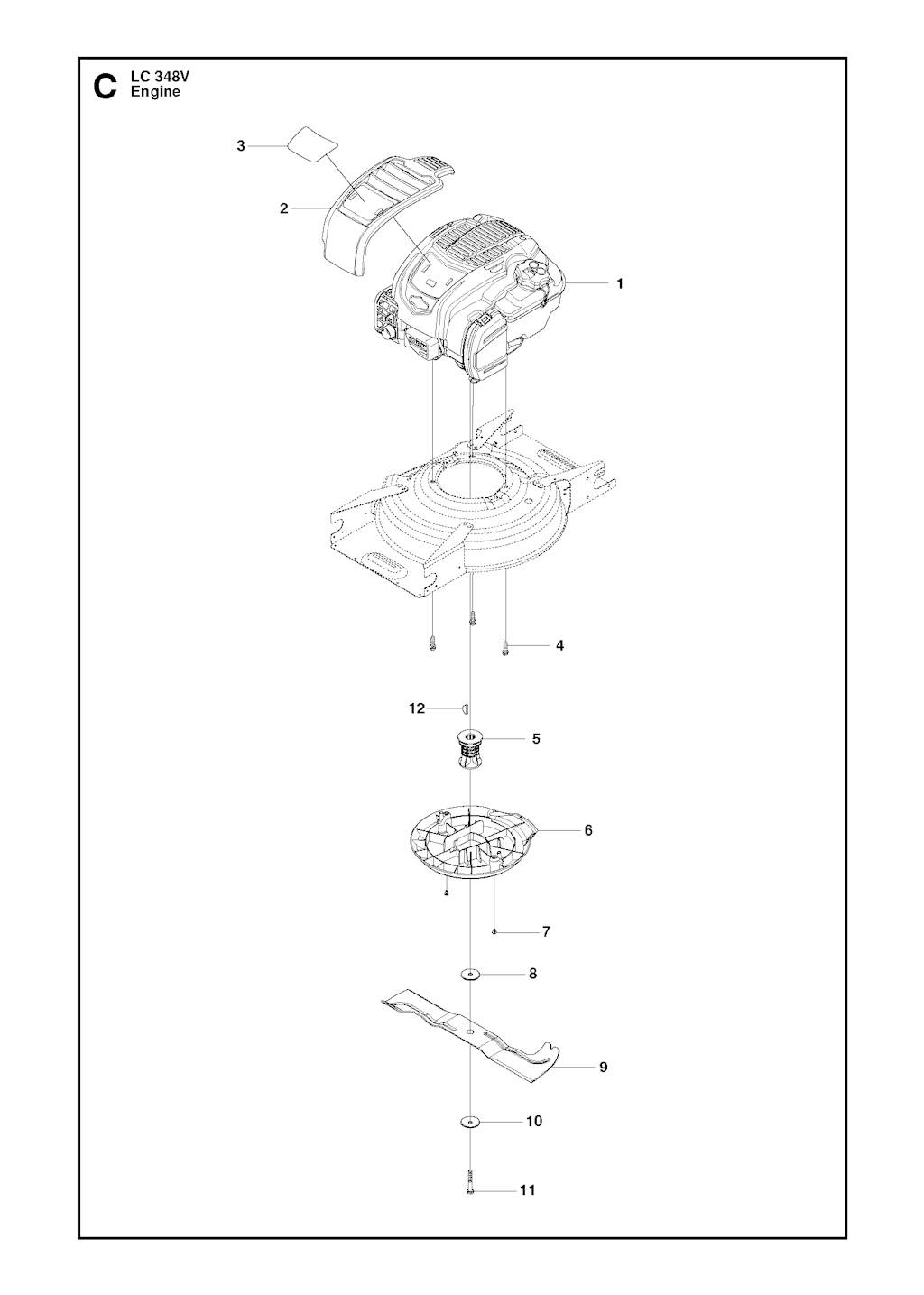 C
LC 348V
Engine

3
2
1
4
12
5
6
7
8
9
10
11