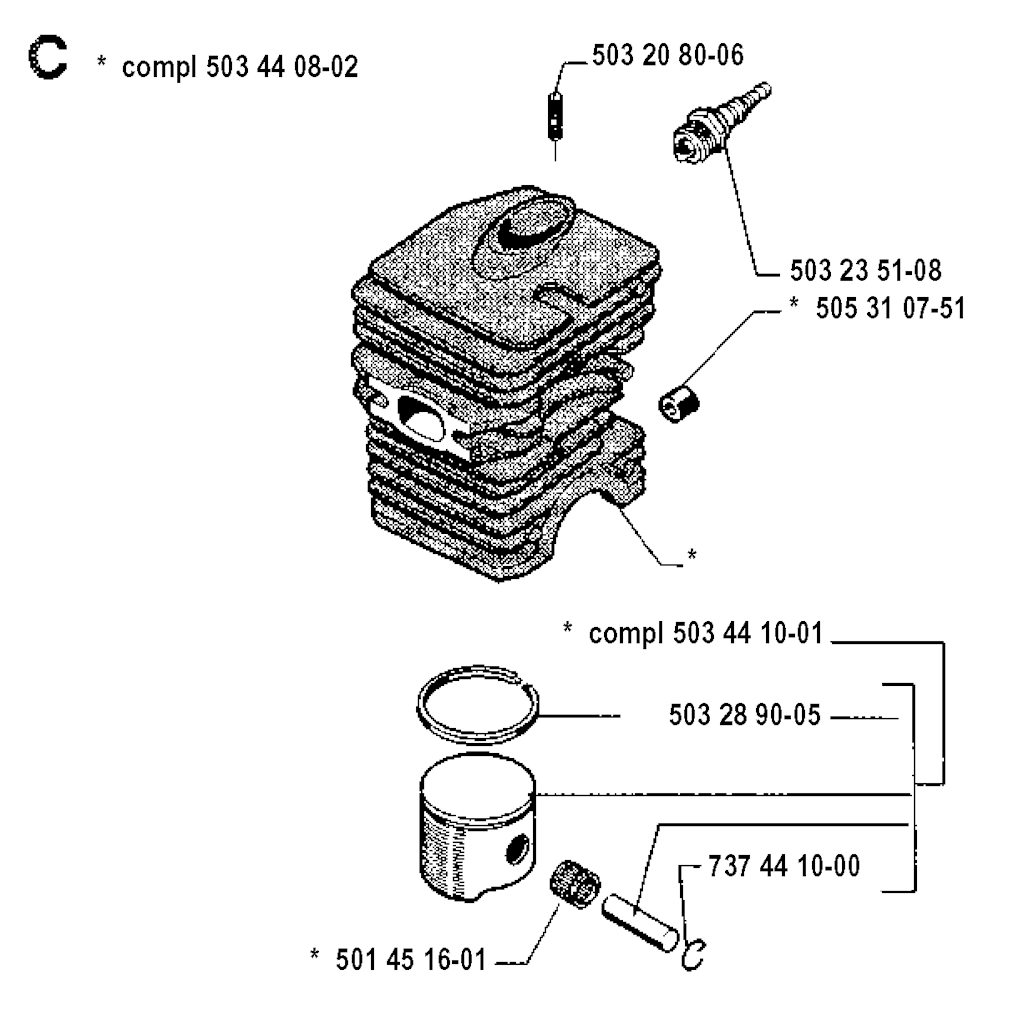 C * compl 503 44 08-02

503 20 80-06

503 23 51-08

* 505 31 07-51

*

* compl 503 44 10-01

503 28 90-05

737 44 10-00

* 501 45 16-01