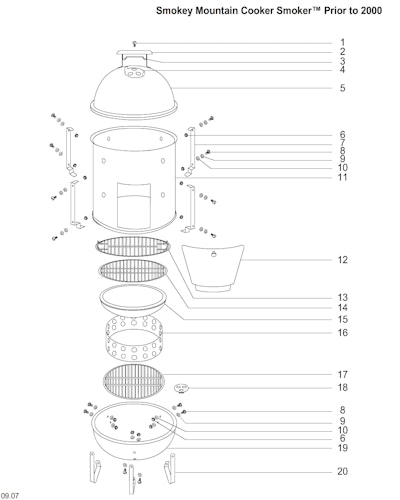 Smokey Mountain Cooker Smoker™ Prior to 2000

1
2
3
4
5
6
7
8
9
10
11
12
13
14
15
16
17
18
8
9
10
6
19
20

09.07