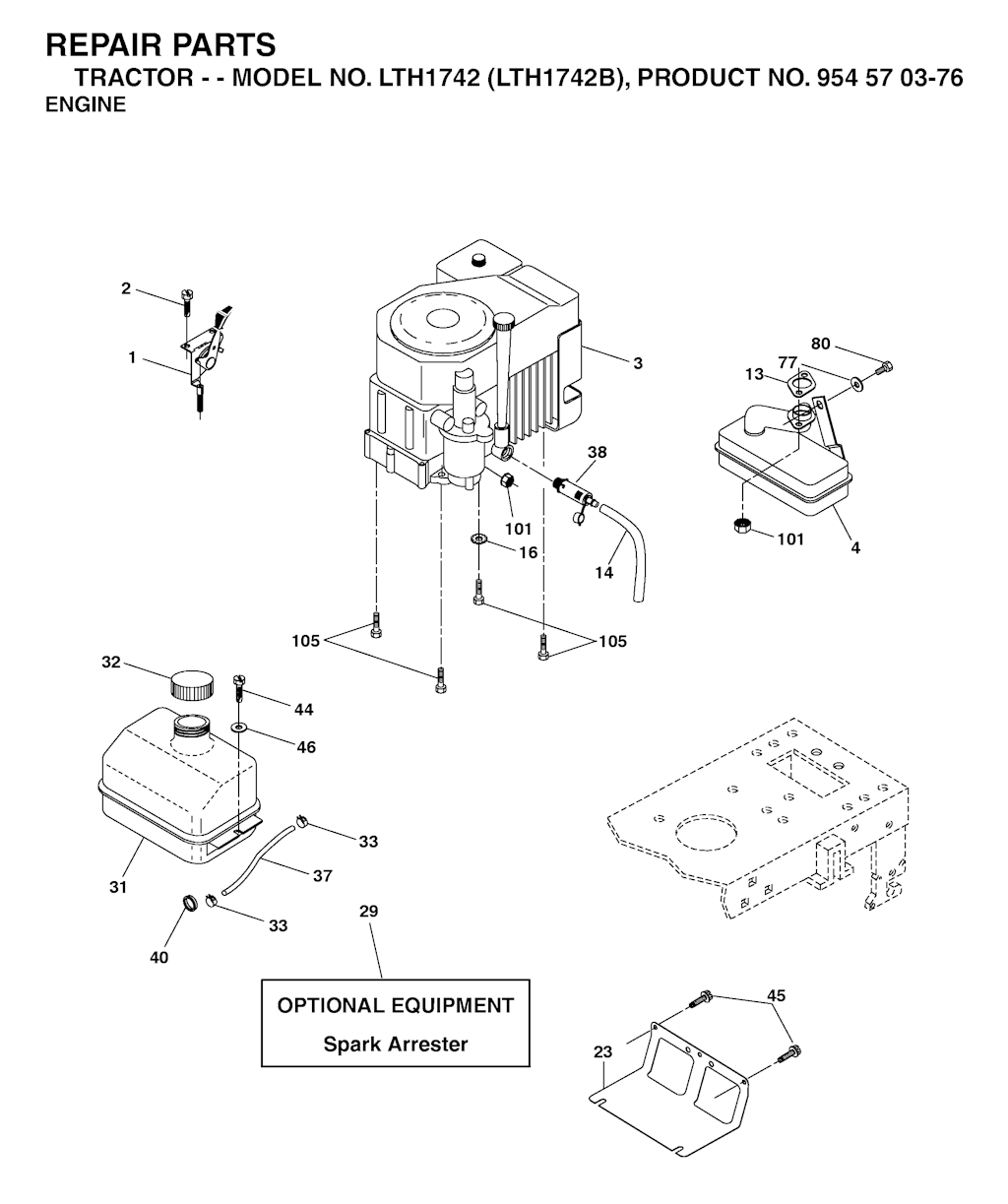 REPAIR PARTS
TRACTOR - - MODEL NO. LTH1742 (LTH1742B), PRODUCT NO. 954 57 03-76
ENGINE

2
1
3
80
77
13
38
101
16
14
101
4
105
105
32
44
46
33
37
31
33
40
29
OPTIONAL EQUIPMENT
Spark Arrester
45
23