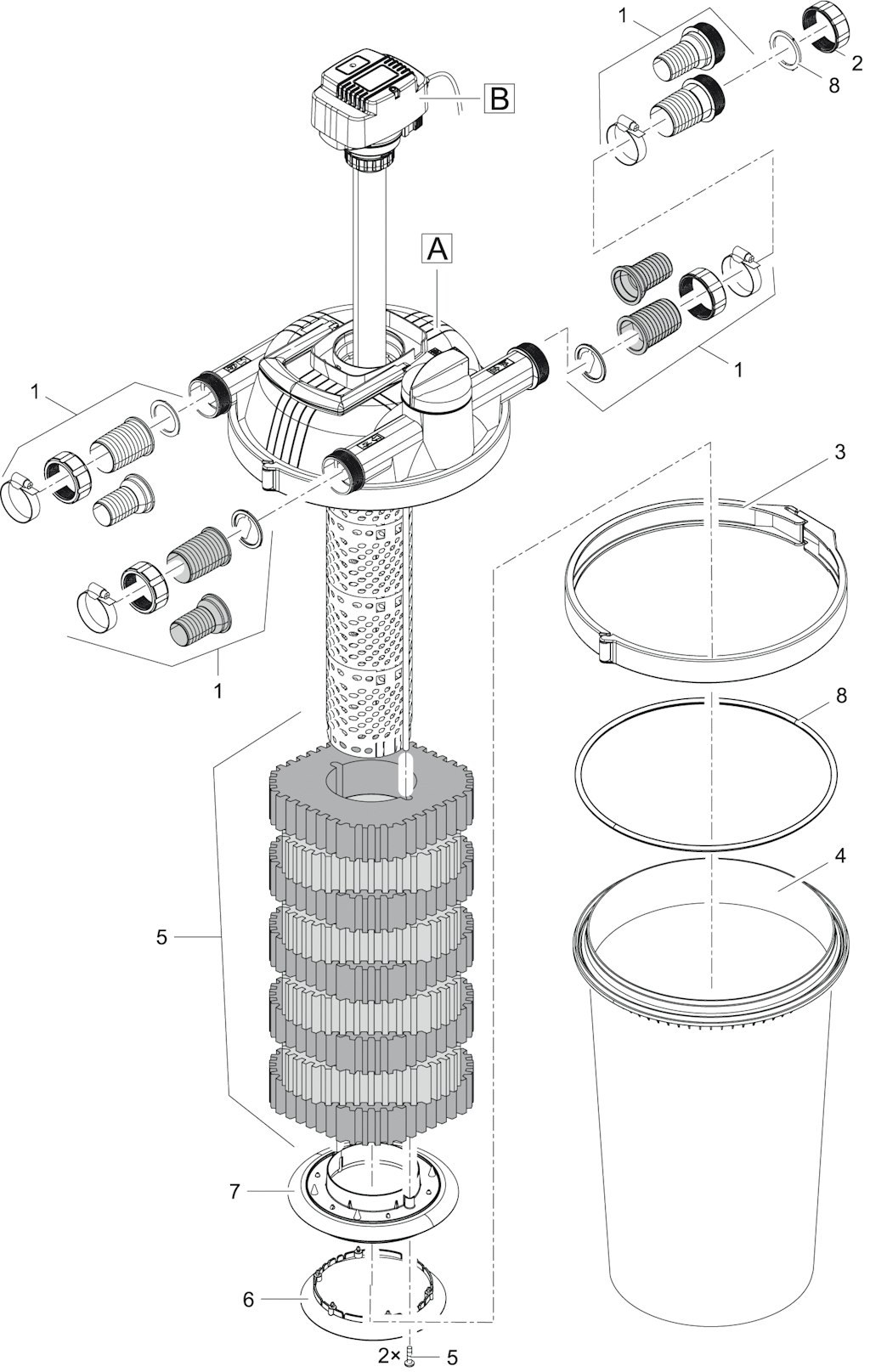 1
2
8
B
A
1
1
3
1
8
4
5
7
6
2× 5