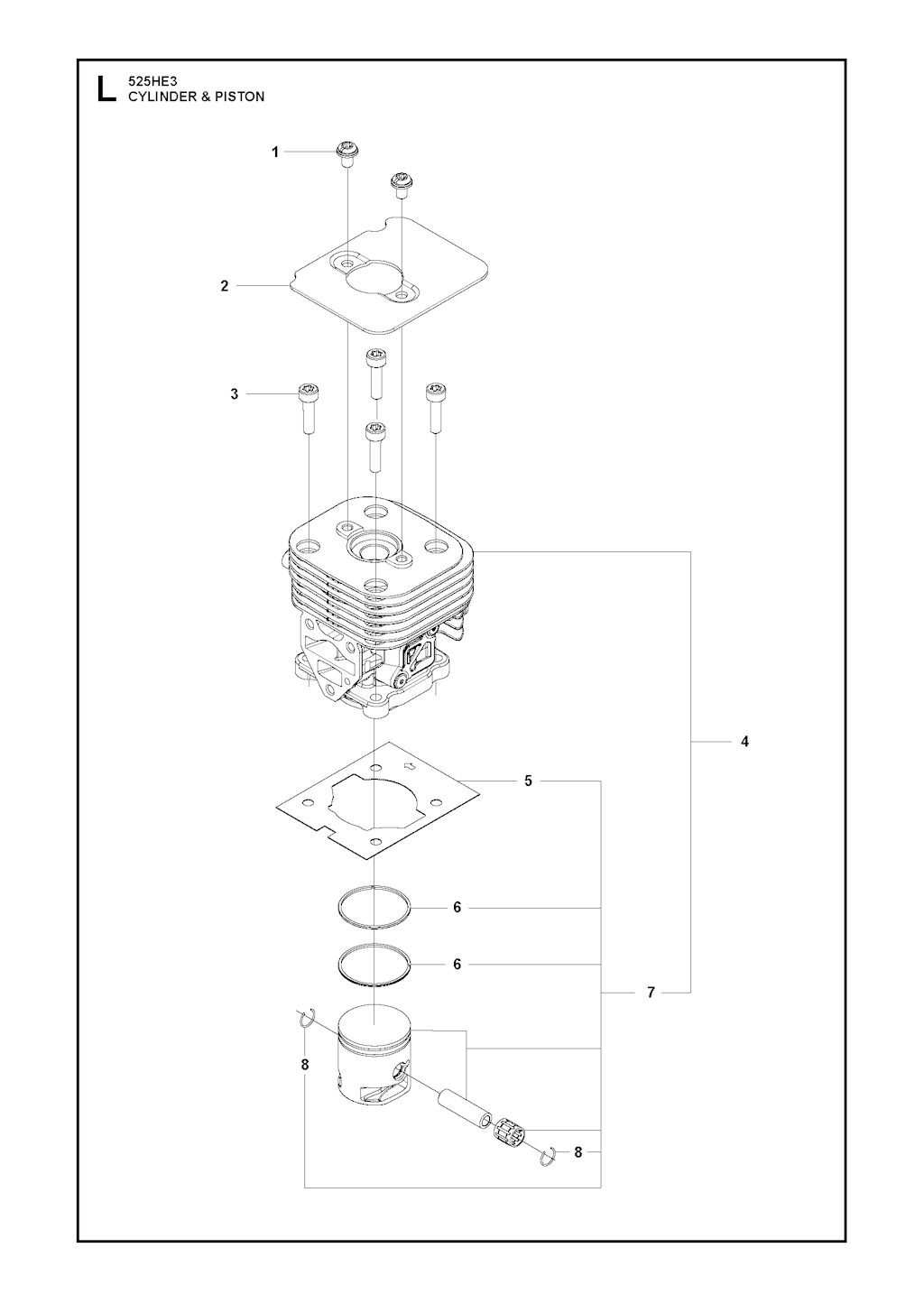 L
525HE3
CYLINDER & PISTON

1
2
3
4
5
6
6
7
8
8