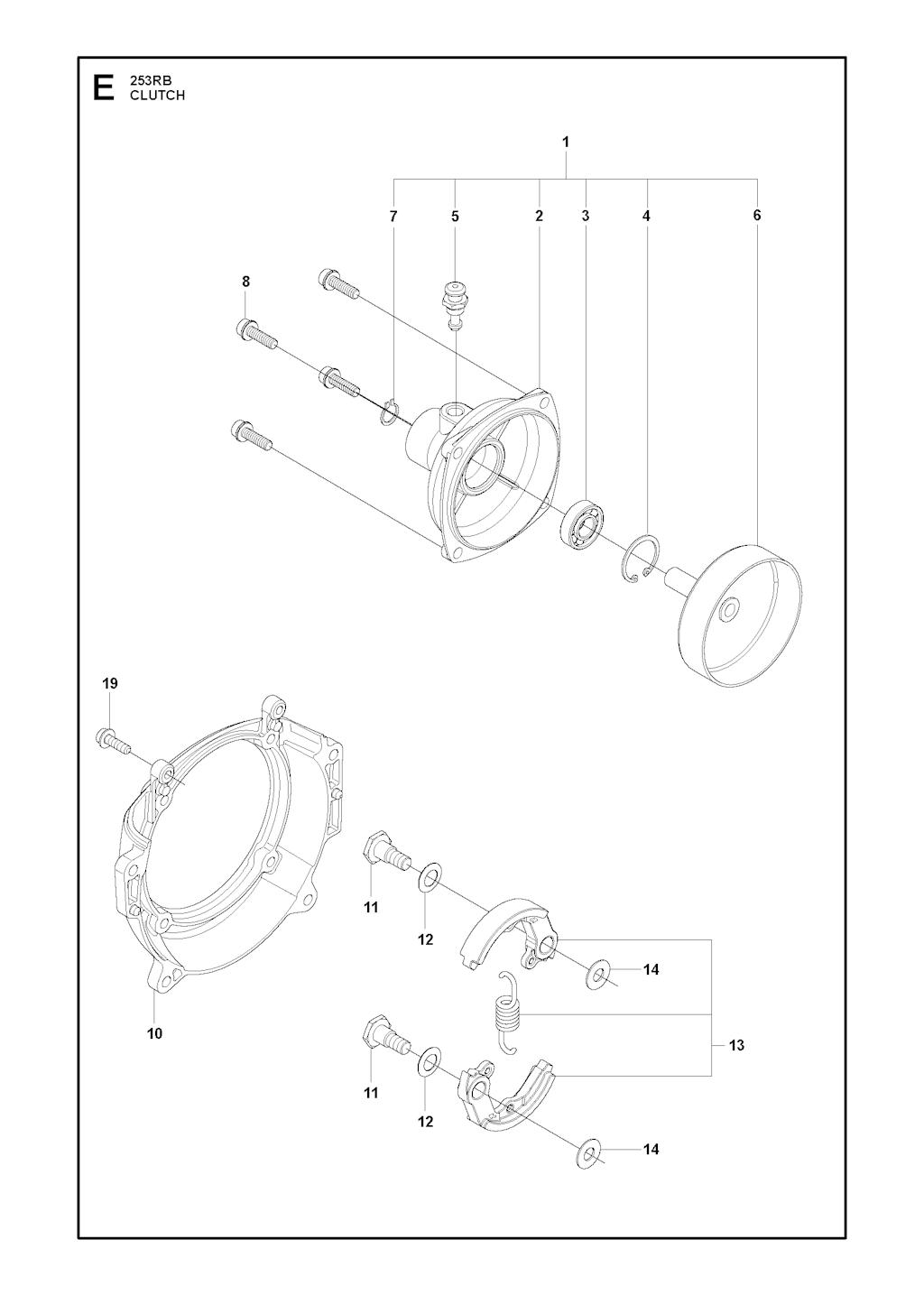 E
253RB
CLUTCH

1
7
5
2
3
4
6
8
19
11
12
14
10
13
11
12
14