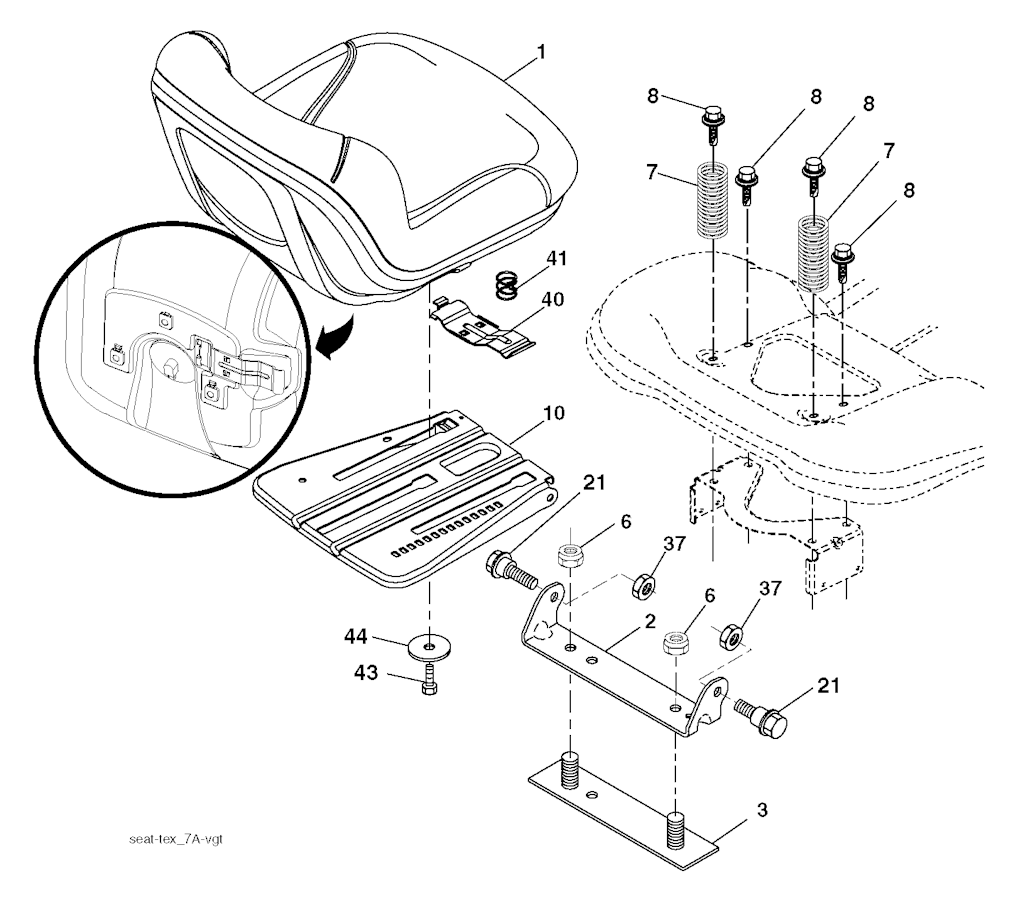 1
8
8
8
7
7
8
41
40
10
21
6
37
6
37
2
21
44
43
3
seat-tex_7A-vgt