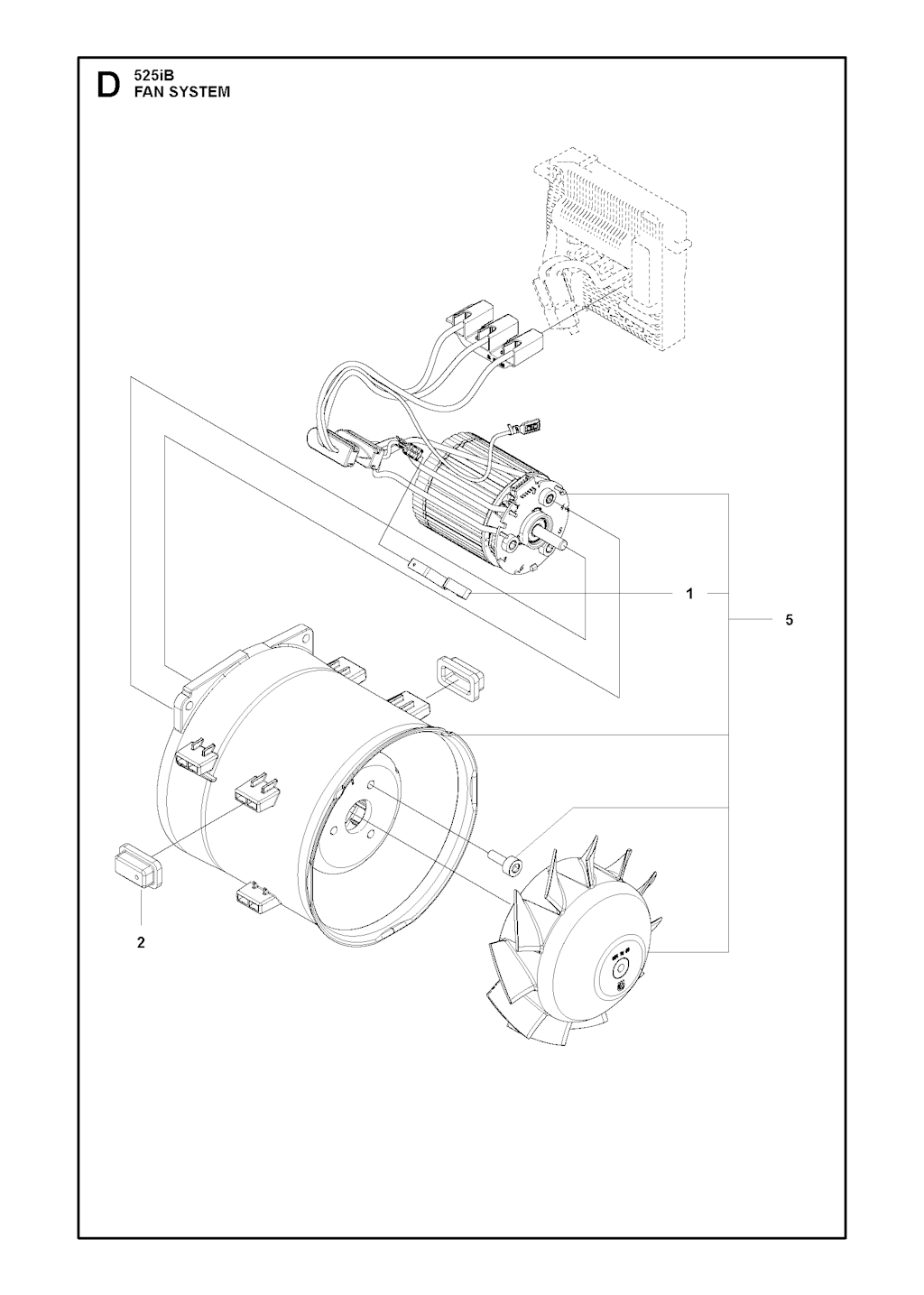 D 525iB
FAN SYSTEM

1

5

2