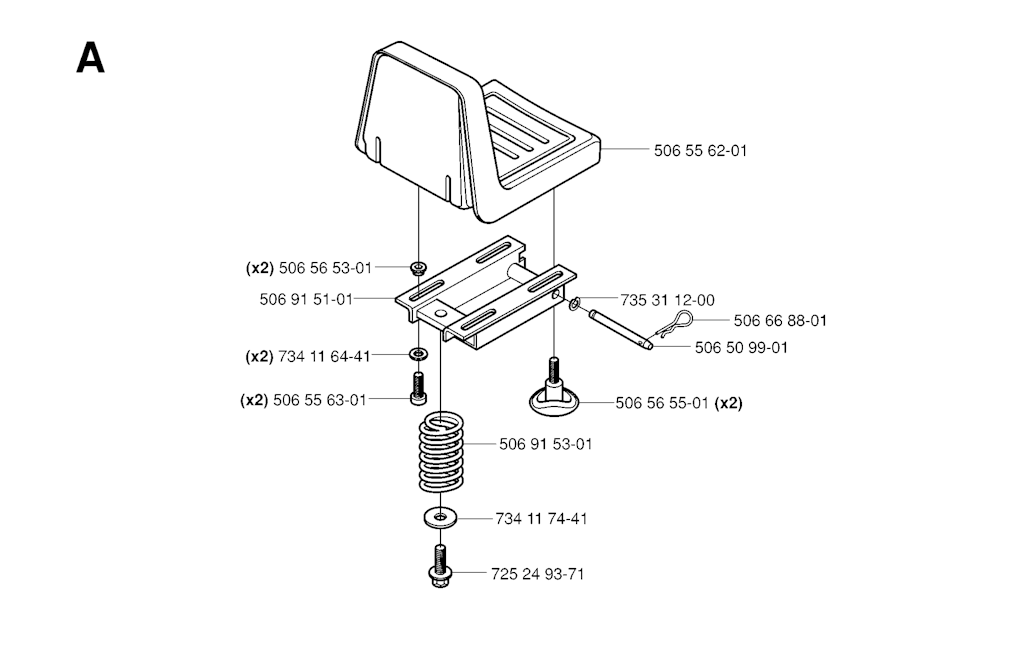 A

506 55 62-01

(x2) 506 56 53-01

506 91 51-01

735 31 12-00

506 66 88-01

506 50 99-01

(x2) 734 11 64-41

(x2) 506 55 63-01

506 56 55-01 (x2)

506 91 53-01

734 11 74-41

725 24 93-71