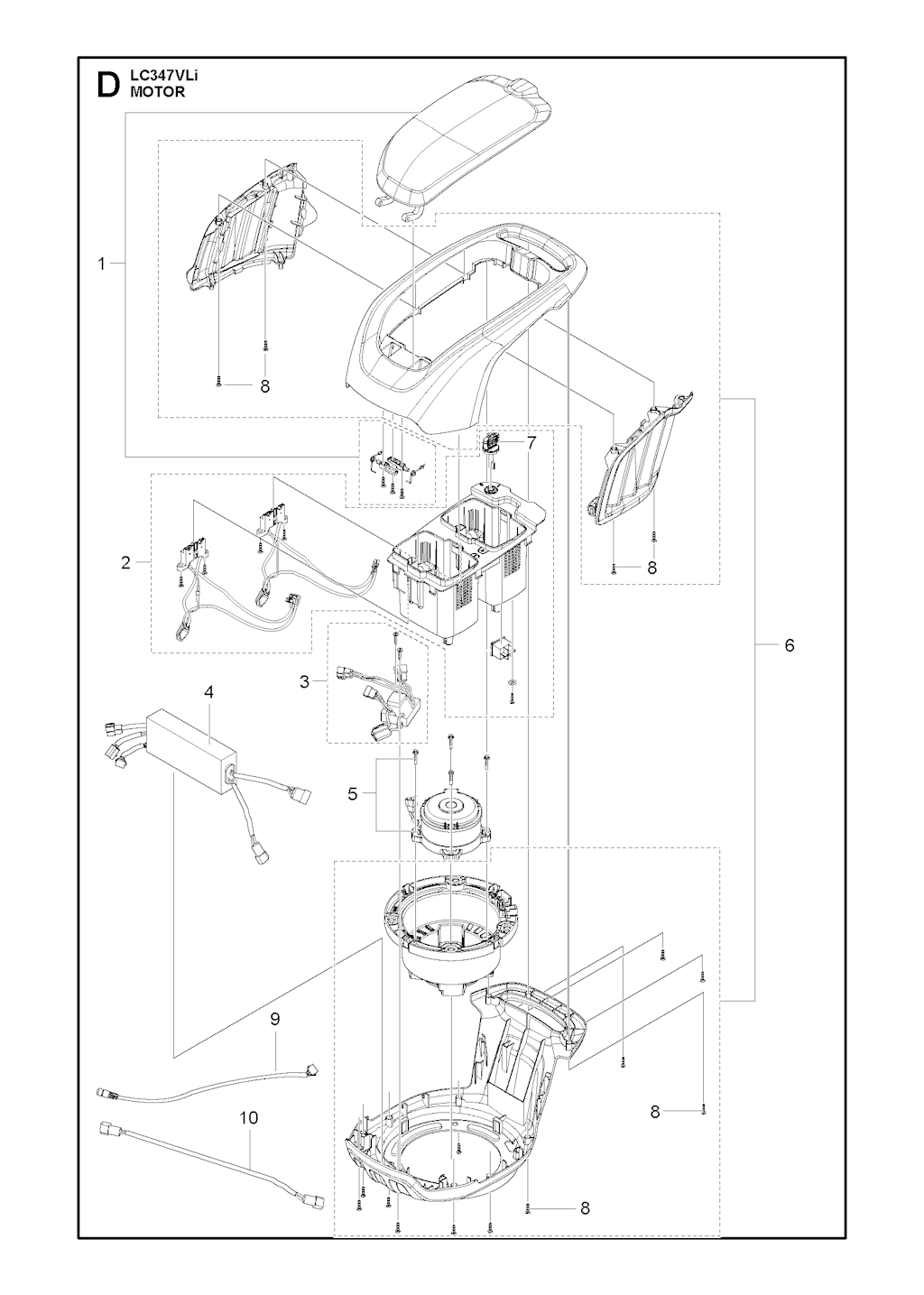 D LC347VLi
MOTOR

1
8
7
2
8
6
3
4
5
9
10
8
8