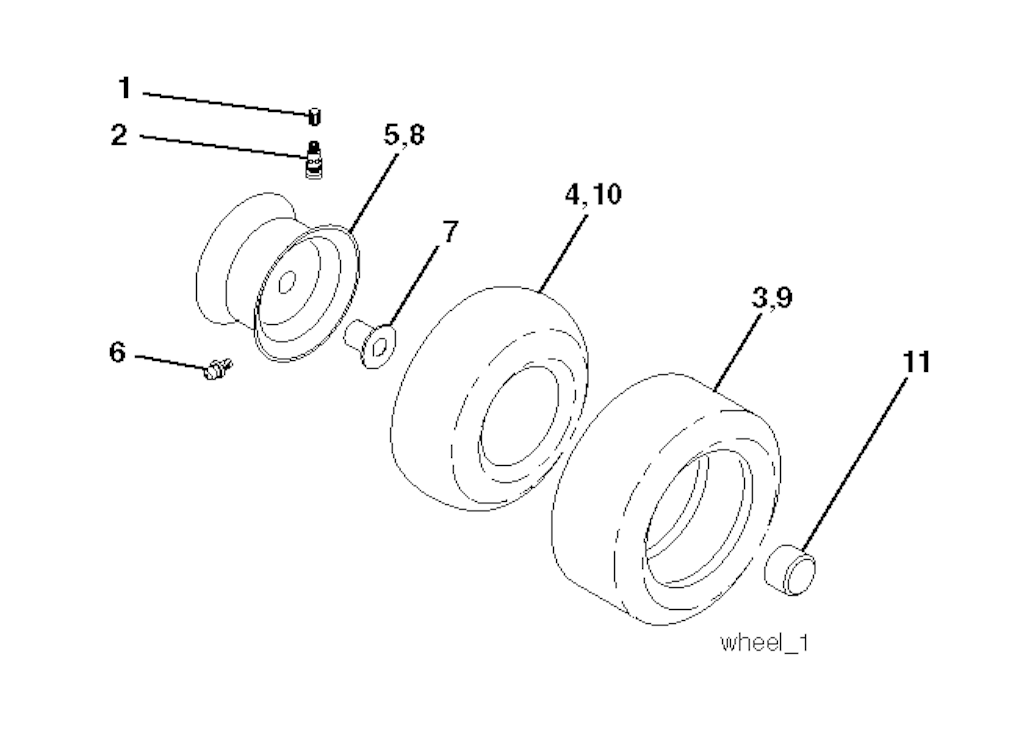 1
2
5,8
4,10
7
3,9
6
11
wheel_1