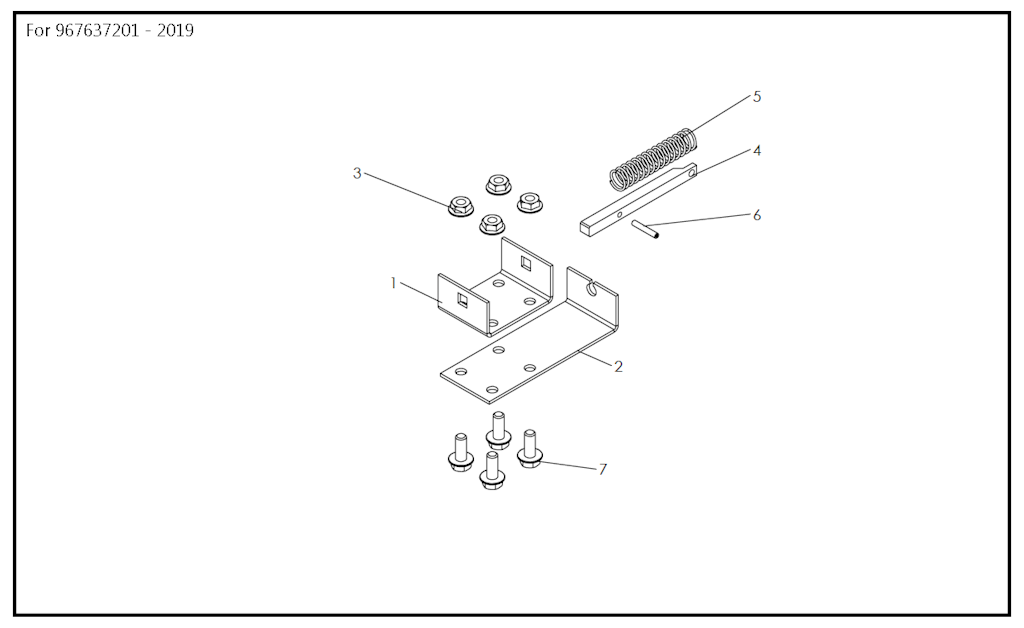 For 967637201 - 2019

5

4

3

6

1

2

7