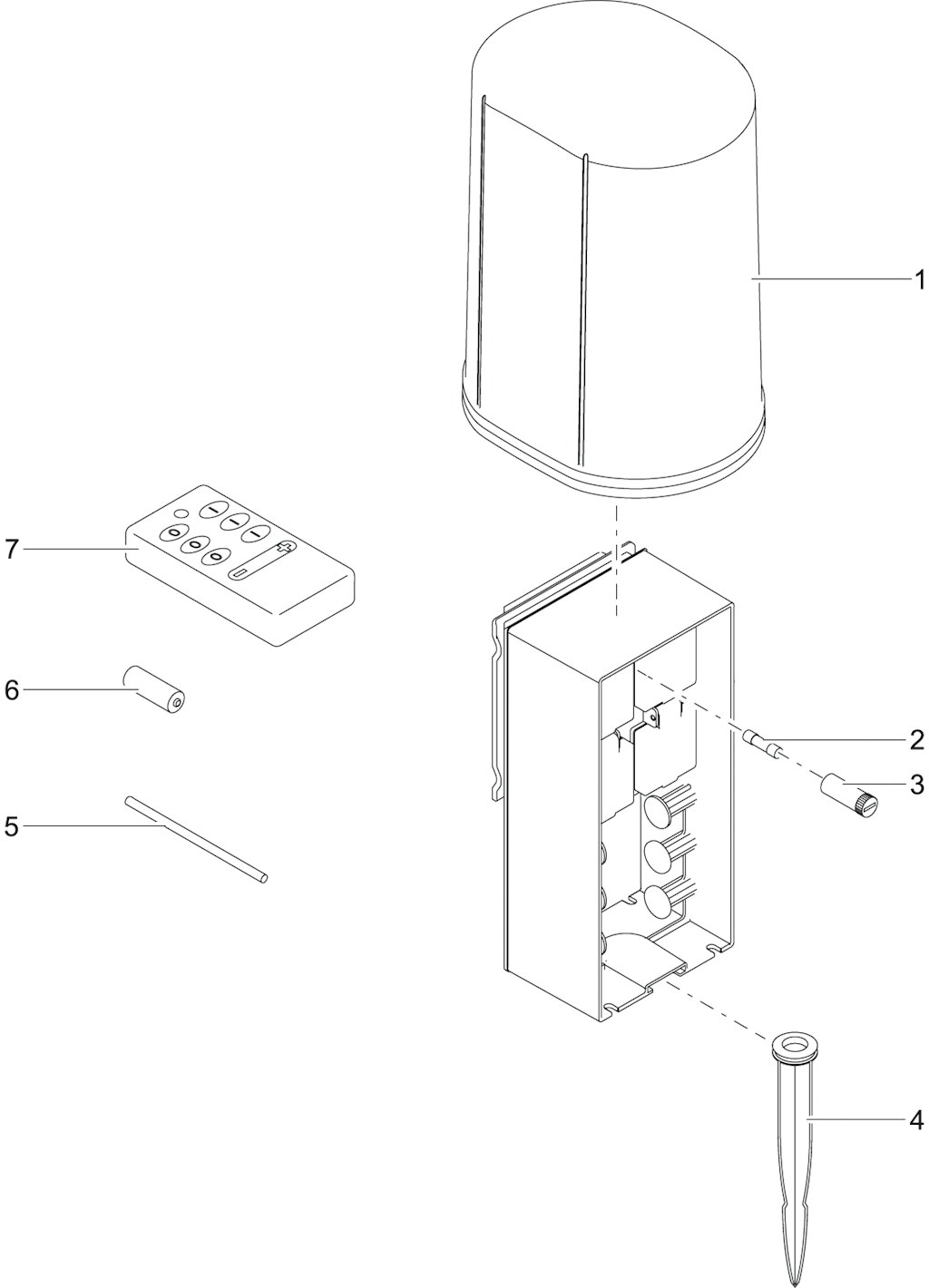 1

7

6

2

3

5

4