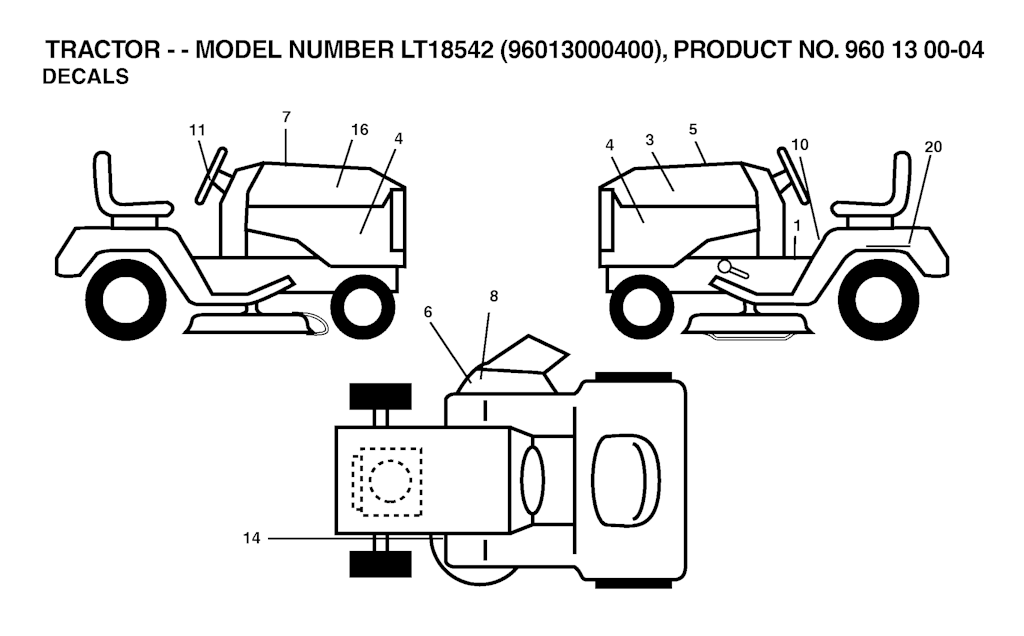 TRACTOR - - MODEL NUMBER LT18542 (96013000400), PRODUCT NO. 960 13 00-04
DECALS

11
7
16
4

4
3
5
10
20
1

6
8

14