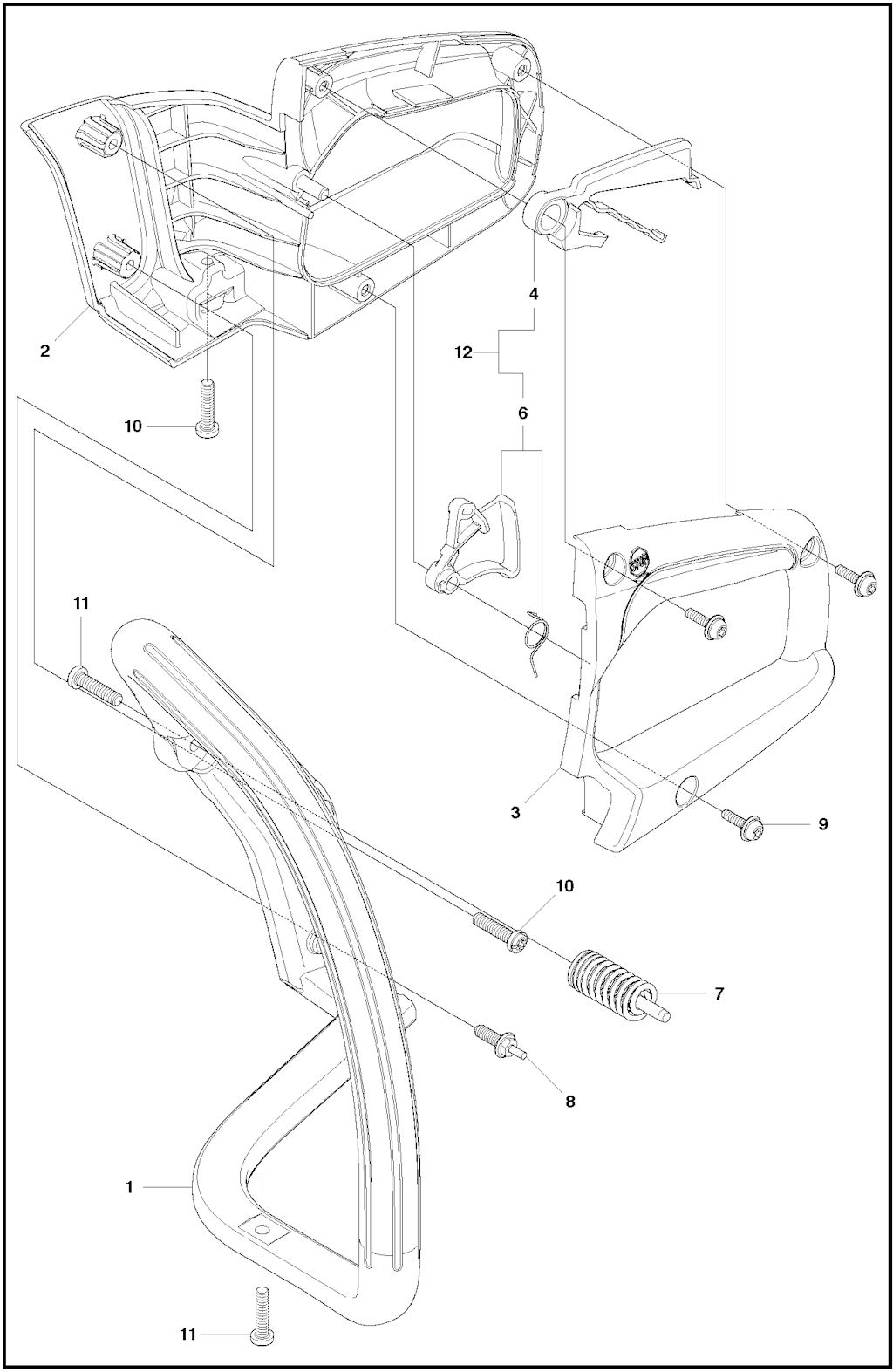 2
4
12
6
10
11
3
9
10
7
8
1
11