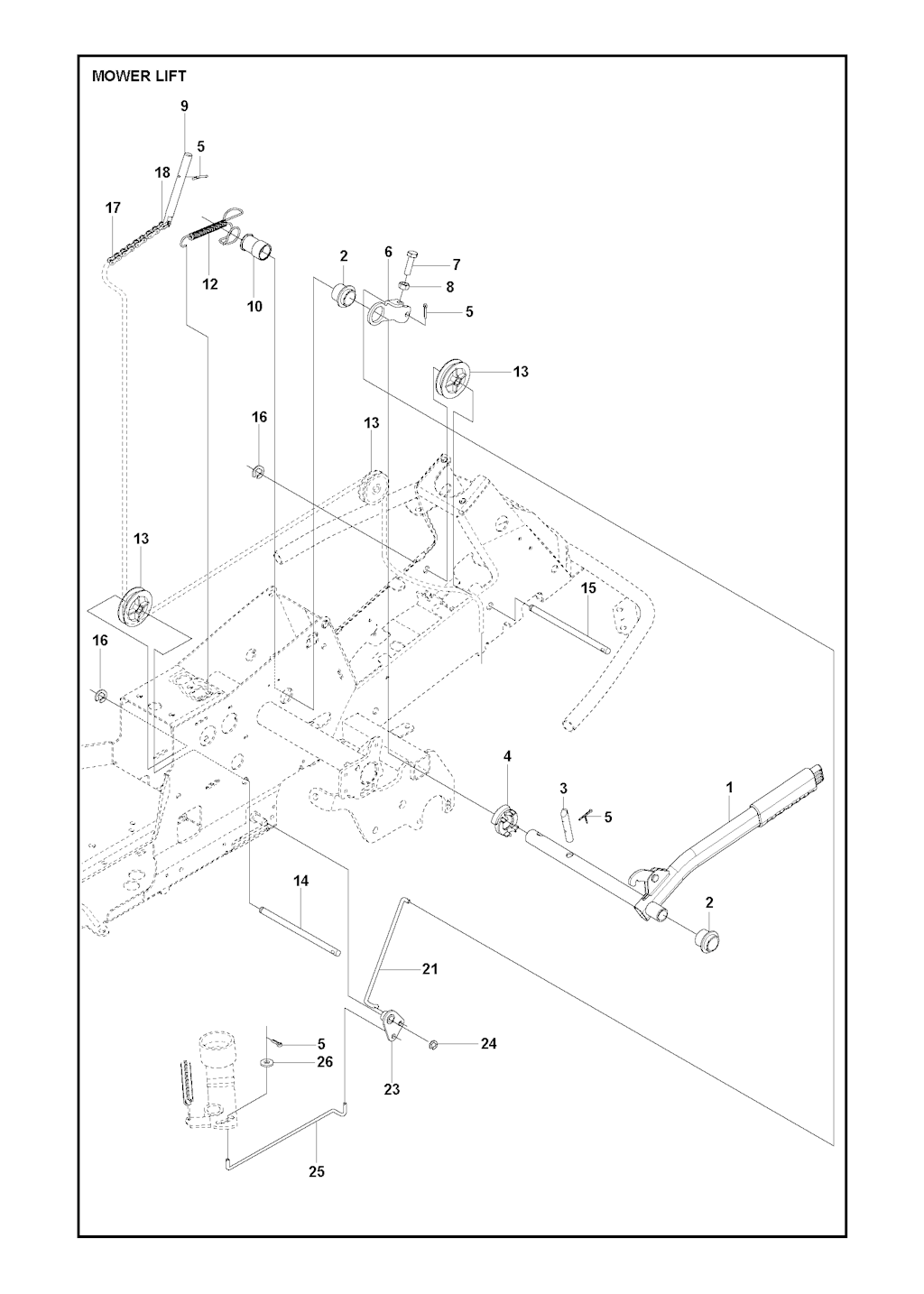 MOWER LIFT

9
5
18
17
12
10
2
6
7
8
5
13
16
13
13
15
16
4
3
5
1
2
14
21
5
26
24
23
25