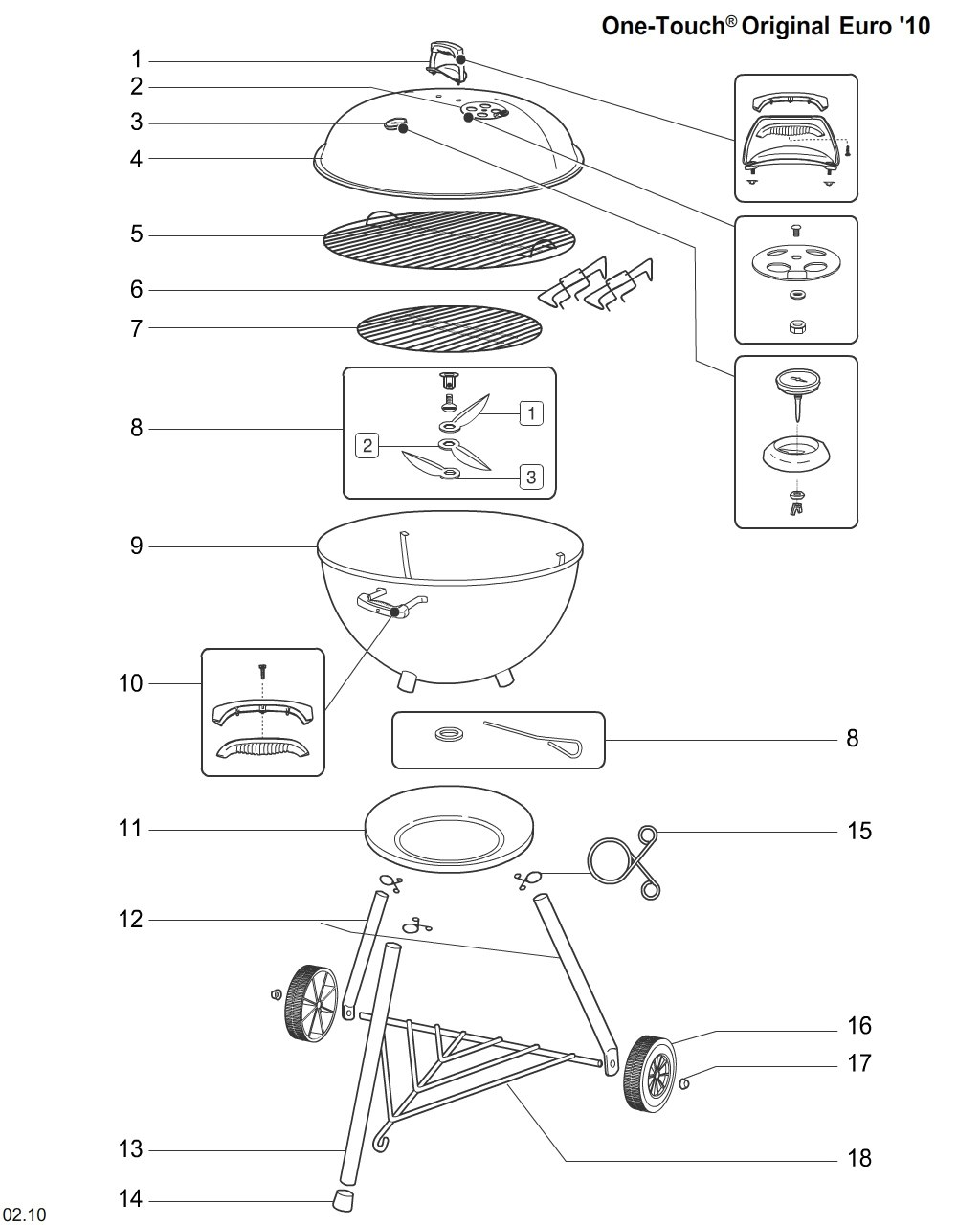 One-Touch® Original Euro '10

1
2
3
4
5
6
7
8
1
2
3
9
10
8
11
15
12
16
17
13
18
14
02.10