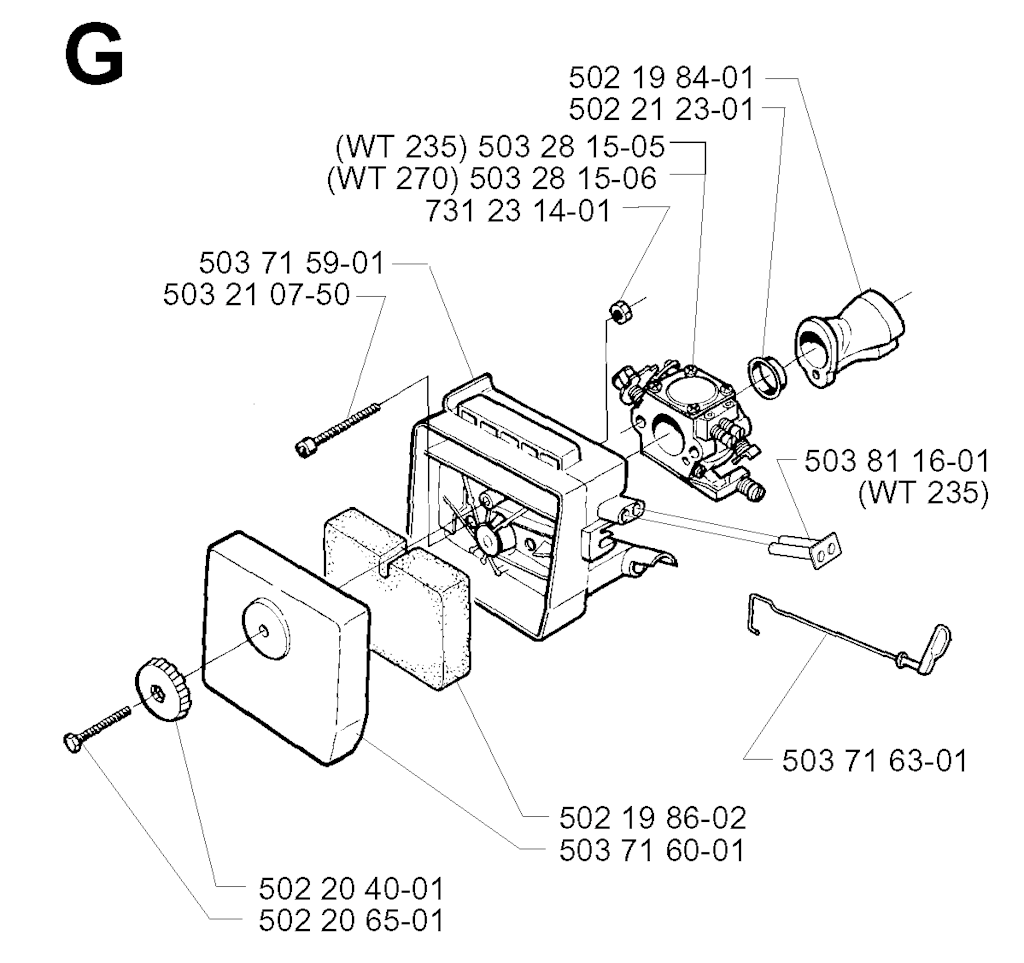 G

502 19 84-01
502 21 23-01
(WT 235) 503 28 15-05
(WT 270) 503 28 15-06
731 23 14-01

503 71 59-01
503 21 07-50

503 81 16-01
(WT 235)

503 71 63-01

502 19 86-02
503 71 60-01

502 20 40-01
502 20 65-01