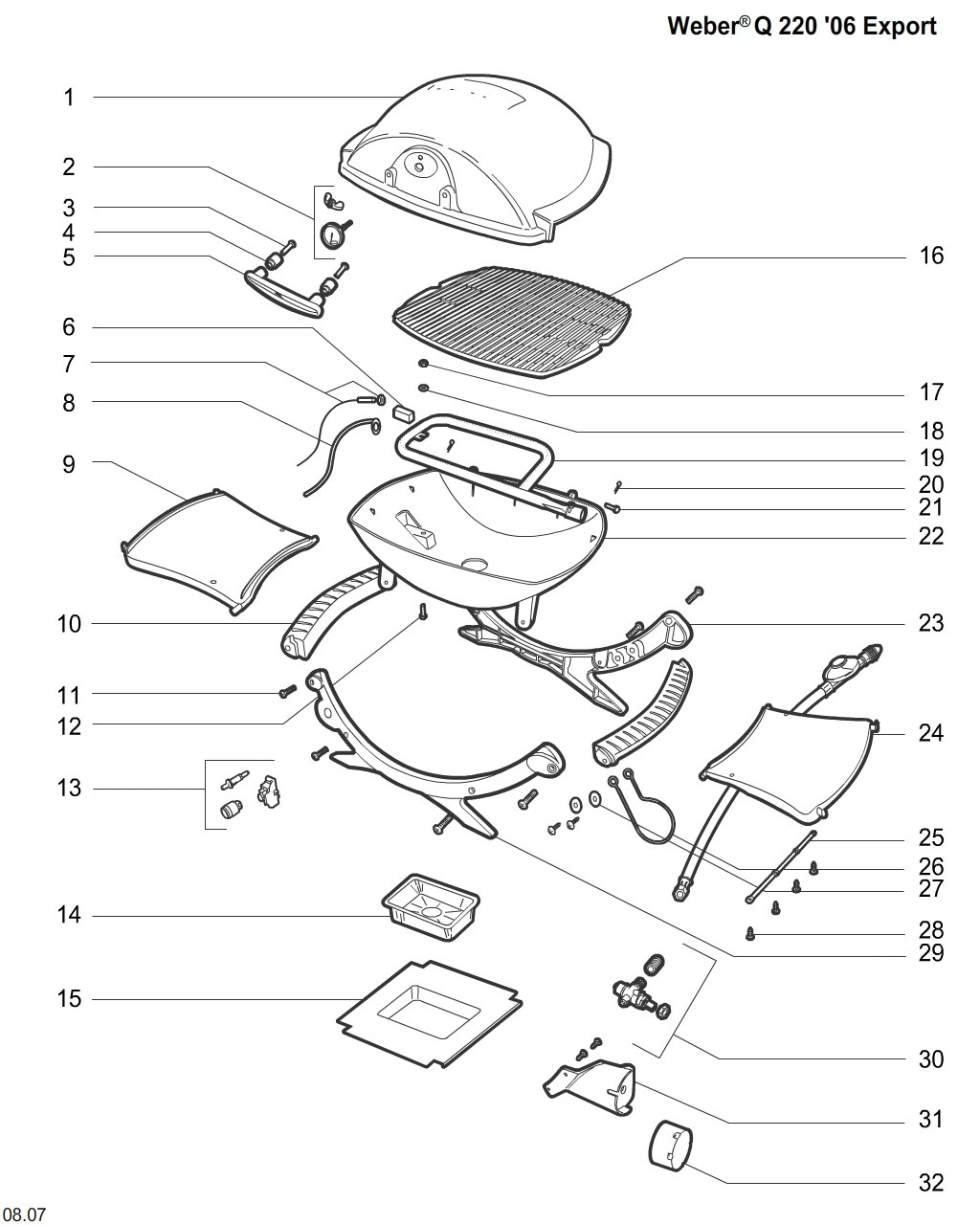 Weber® Q 220 '06 Export

1
2
3
4
5
6
7
8
9
10
11
12
13
14
15
16
17
18
19
20
21
22
23
24
25
26
27
28
29
30
31
32

08.07