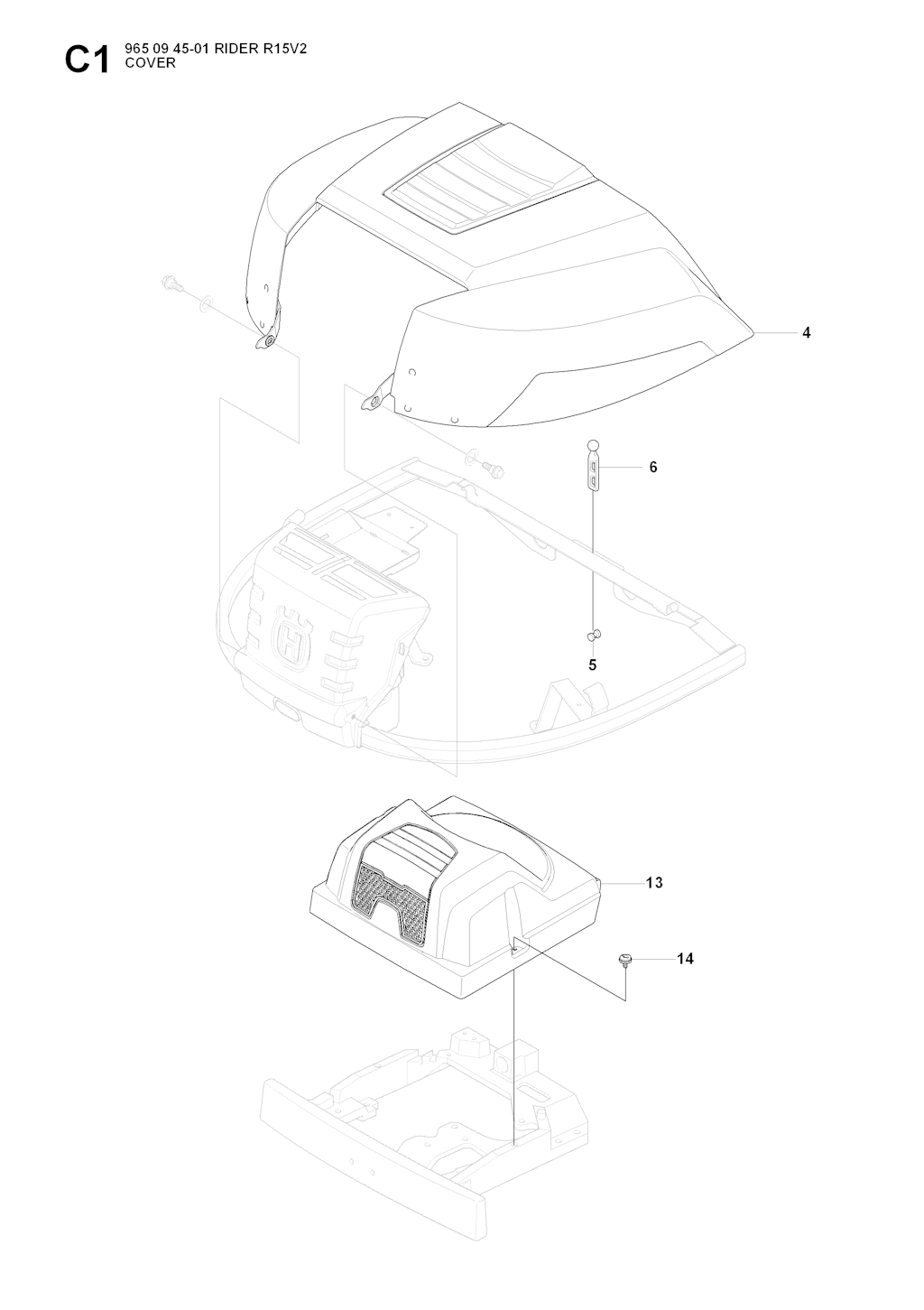 C1 965 09 45-01 RIDER R15V2
COVER

4

6

5

13

14