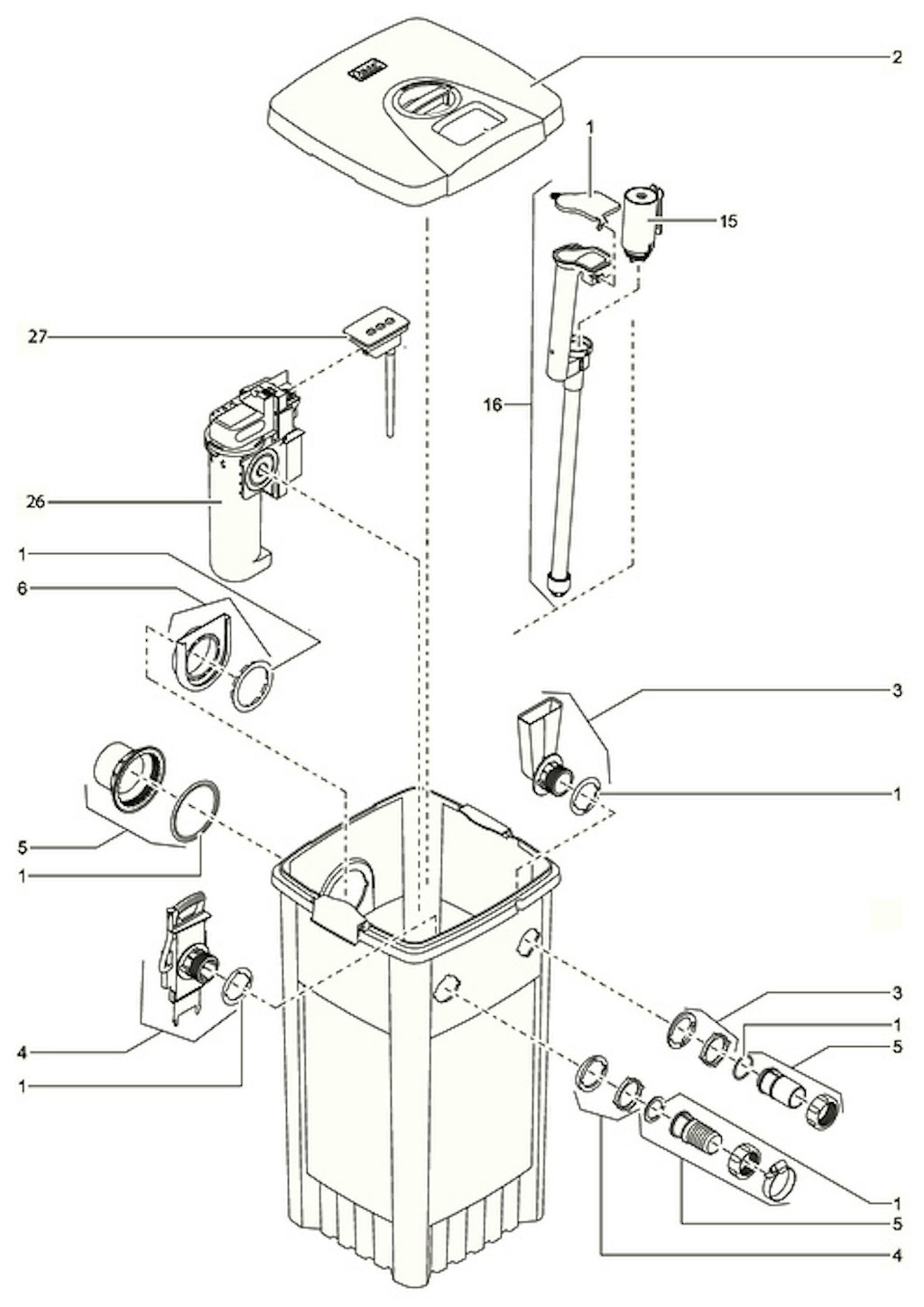 2
1
15
27
16
26
1
6
3
1
5
1
4
1
3
1
5
1
5
4