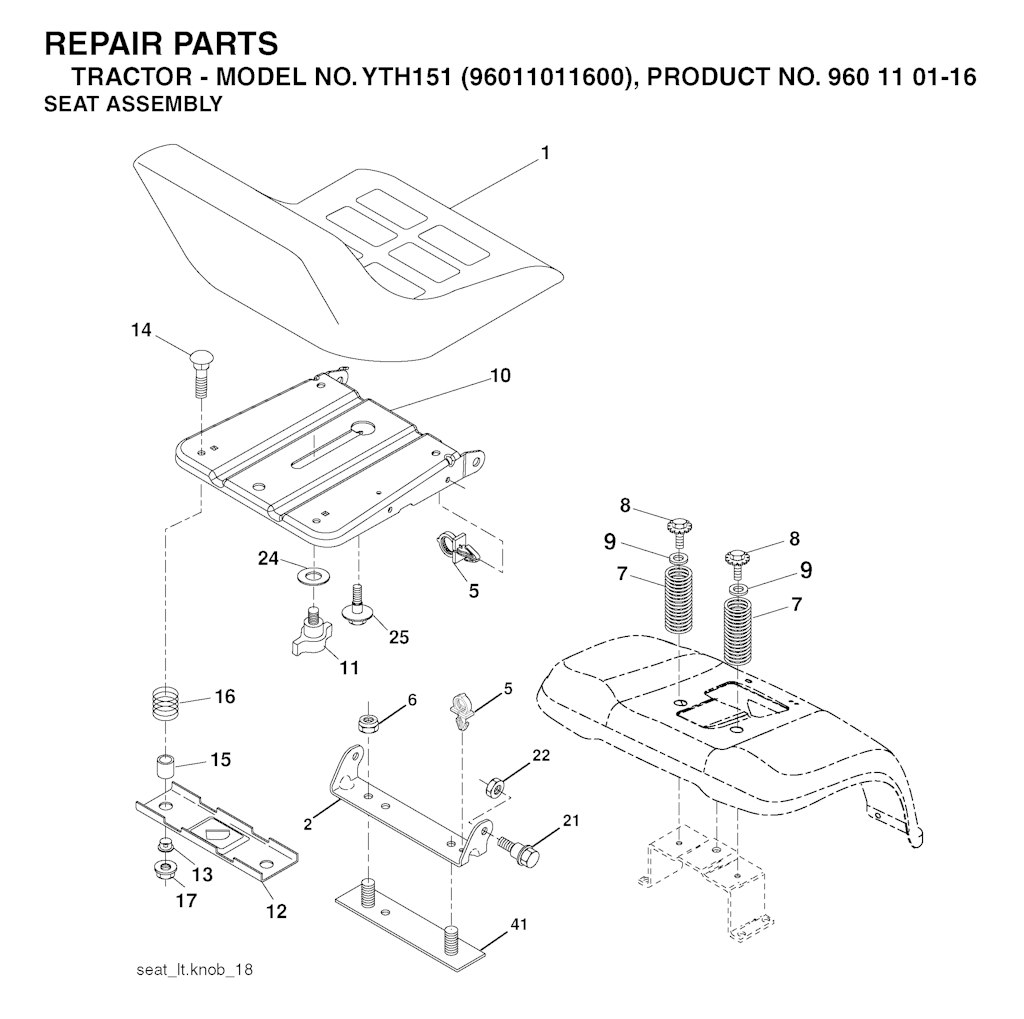 REPAIR PARTS
TRACTOR - MODEL NO. YTH151 (96011011600), PRODUCT NO. 960 11 01-16
SEAT ASSEMBLY

1
14
10
8
9
8
7
9
7
24
5
25
11
16
6
5
15
22
2
21
13
17
12
41

seat_lt.knob_18