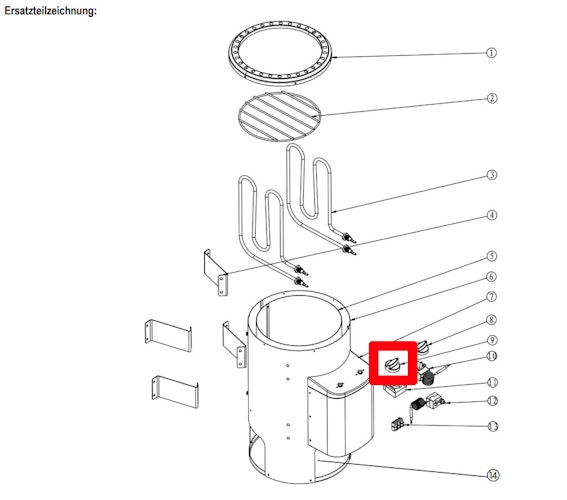 Ersatzteilzeichnung:

1
2
3
4
5
6
7
8
9
10
11
12
13
14