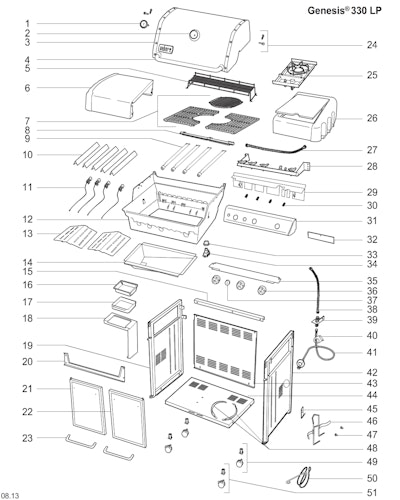 Genesis® 330 LP

1
2
3
4
5
6
7
8
9
10
11
12
13
14
15
16
17
18
19
20
21
22
23

24
25
26
27
28
29
30
31
32
33
34
35
36
37
38
39
40
41
42
43
44
45
46
47
48
49
50
51

08.13