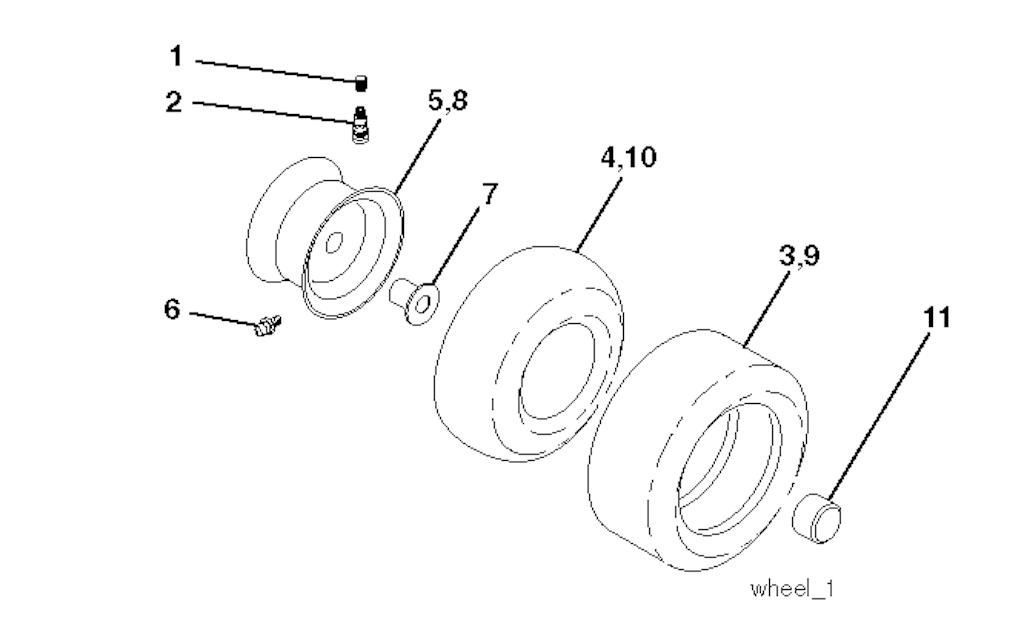 1
2
5,8
4,10
7
3,9
6
11
wheel_1