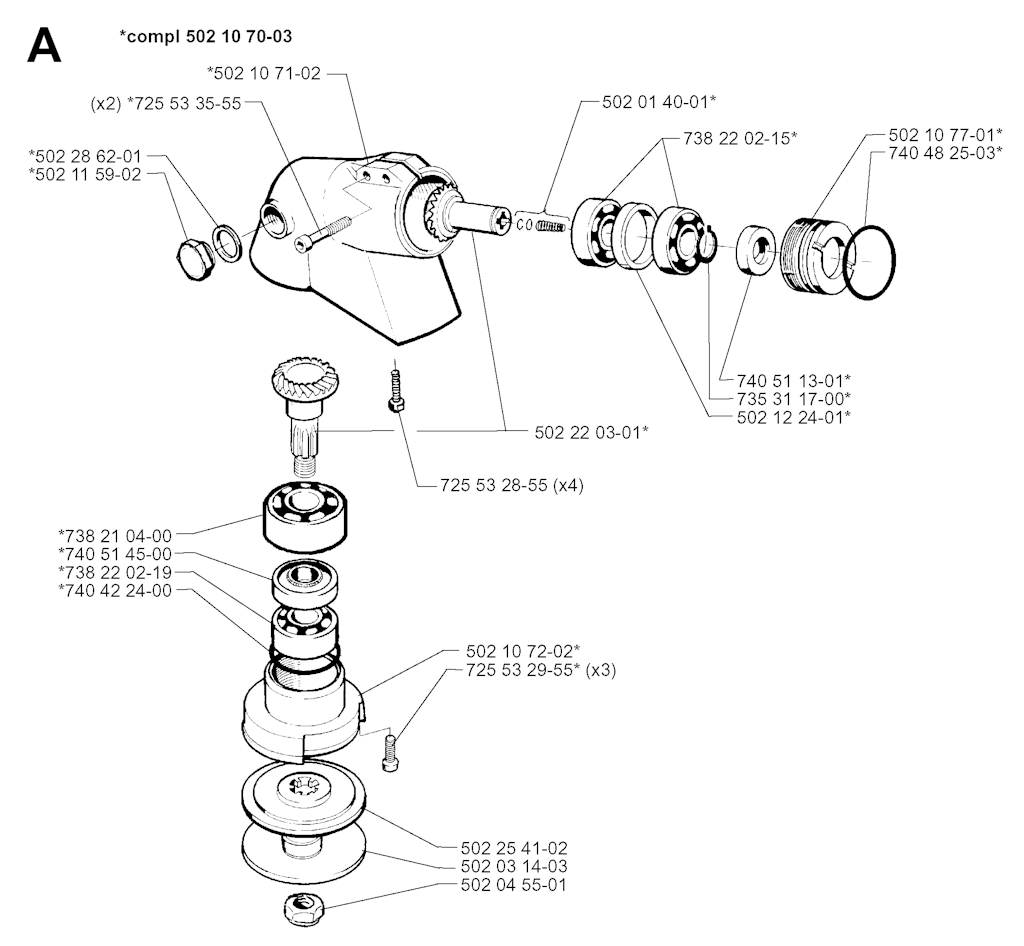 A

*compl 502 10 70-03

*502 10 71-02
(x2) *725 53 35-55
*502 28 62-01
*502 11 59-02
502 01 40-01*
738 22 02-15*
502 10 77-01*
740 48 25-03*
740 51 13-01*
735 31 17-00*
502 12 24-01*
502 22 03-01*
725 53 28-55 (x4)
*738 21 04-00
*740 51 45-00
*738 22 02-19
*740 42 24-00
502 10 72-02*
725 53 29-55* (x3)
502 25 41-02
502 03 14-03
502 04 55-01