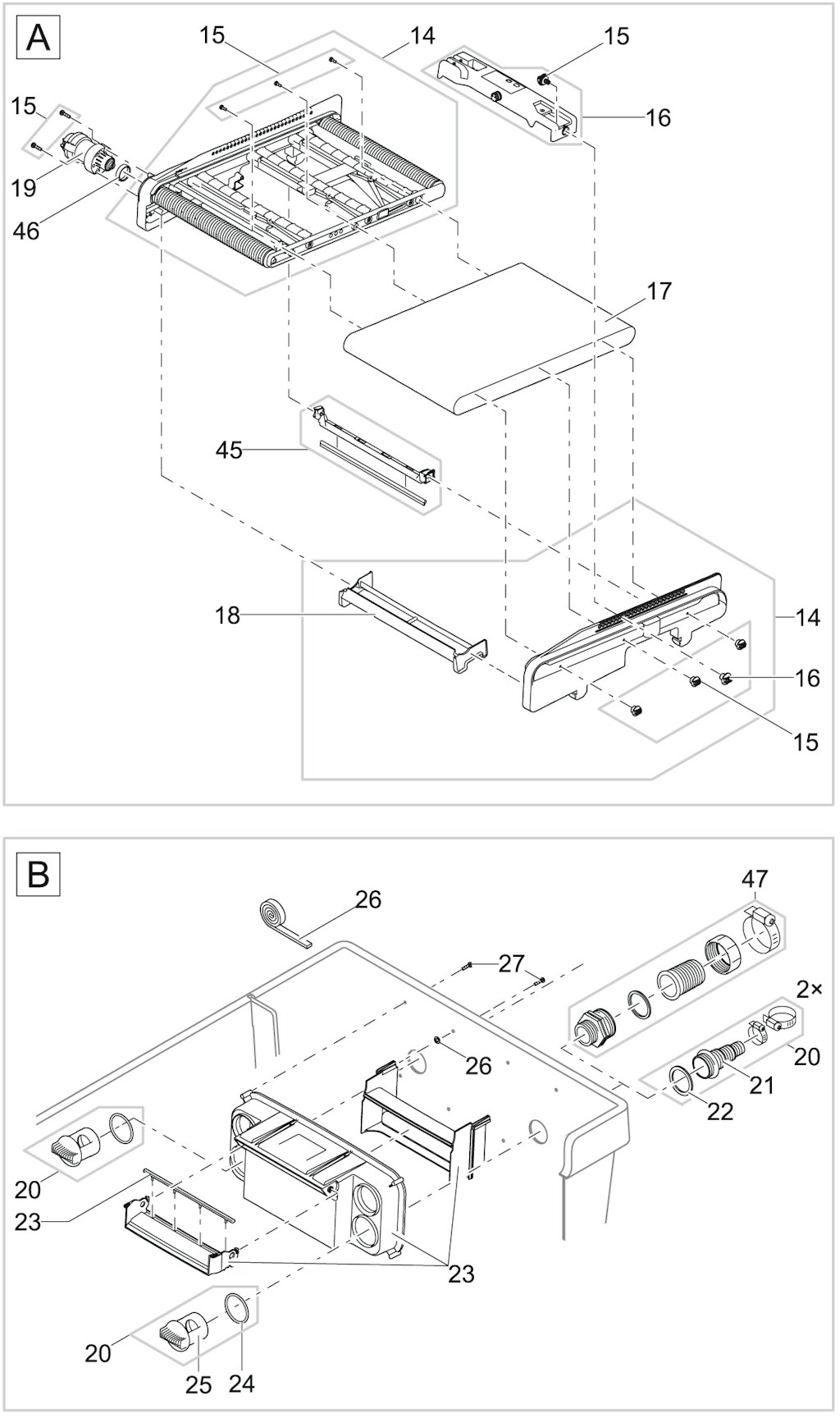 A

15
14
15
16
15
19
46
17
45
18
14
16
15

B

26
47
27
2×
26
20
21
22
20
23
23
20
25
24