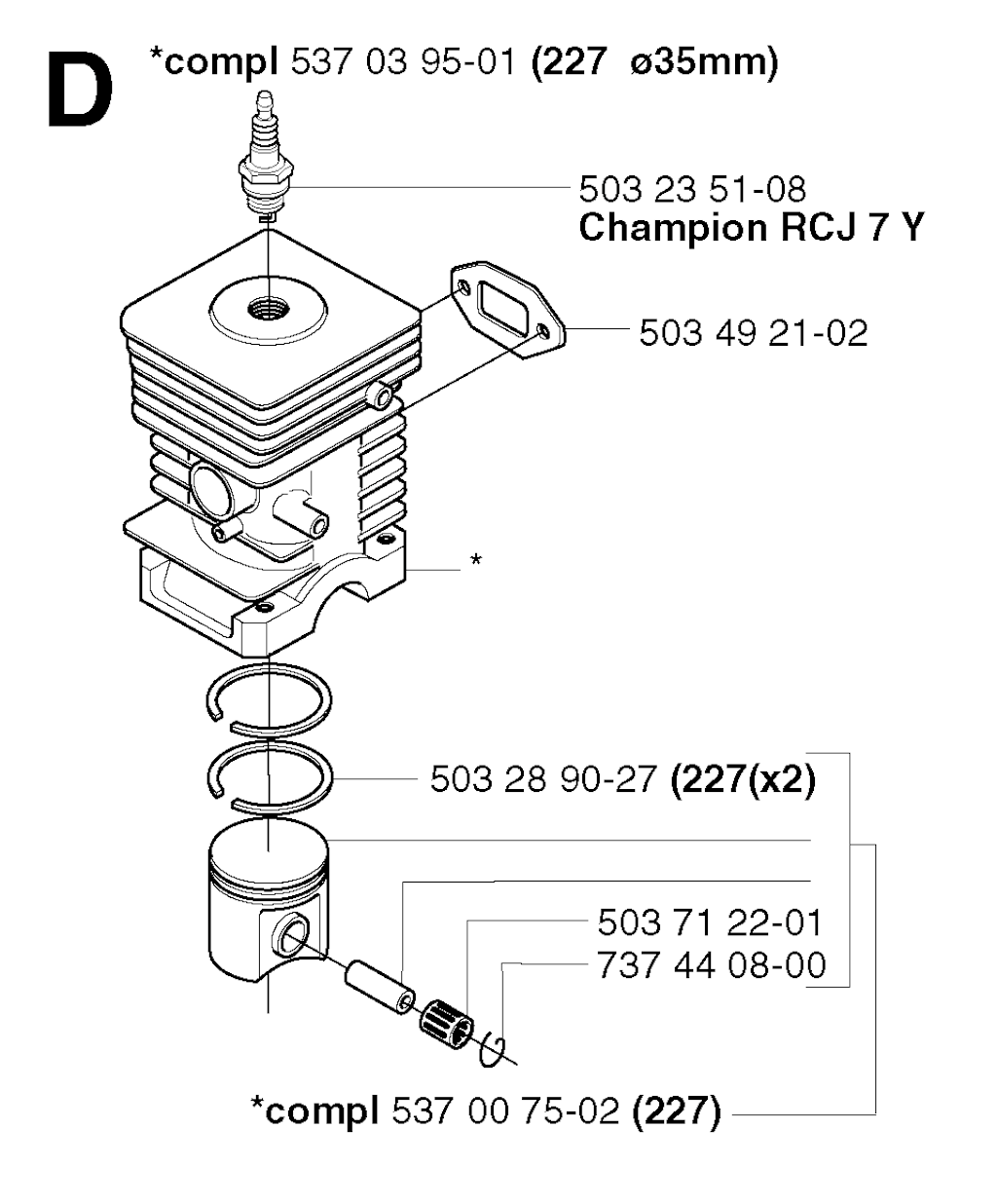 D *compl 537 03 95-01 (227 ø35mm)

503 23 51-08
Champion RCJ 7 Y

503 49 21-02

*

503 28 90-27 (227(x2)

503 71 22-01
737 44 08-00

*compl 537 00 75-02 (227)