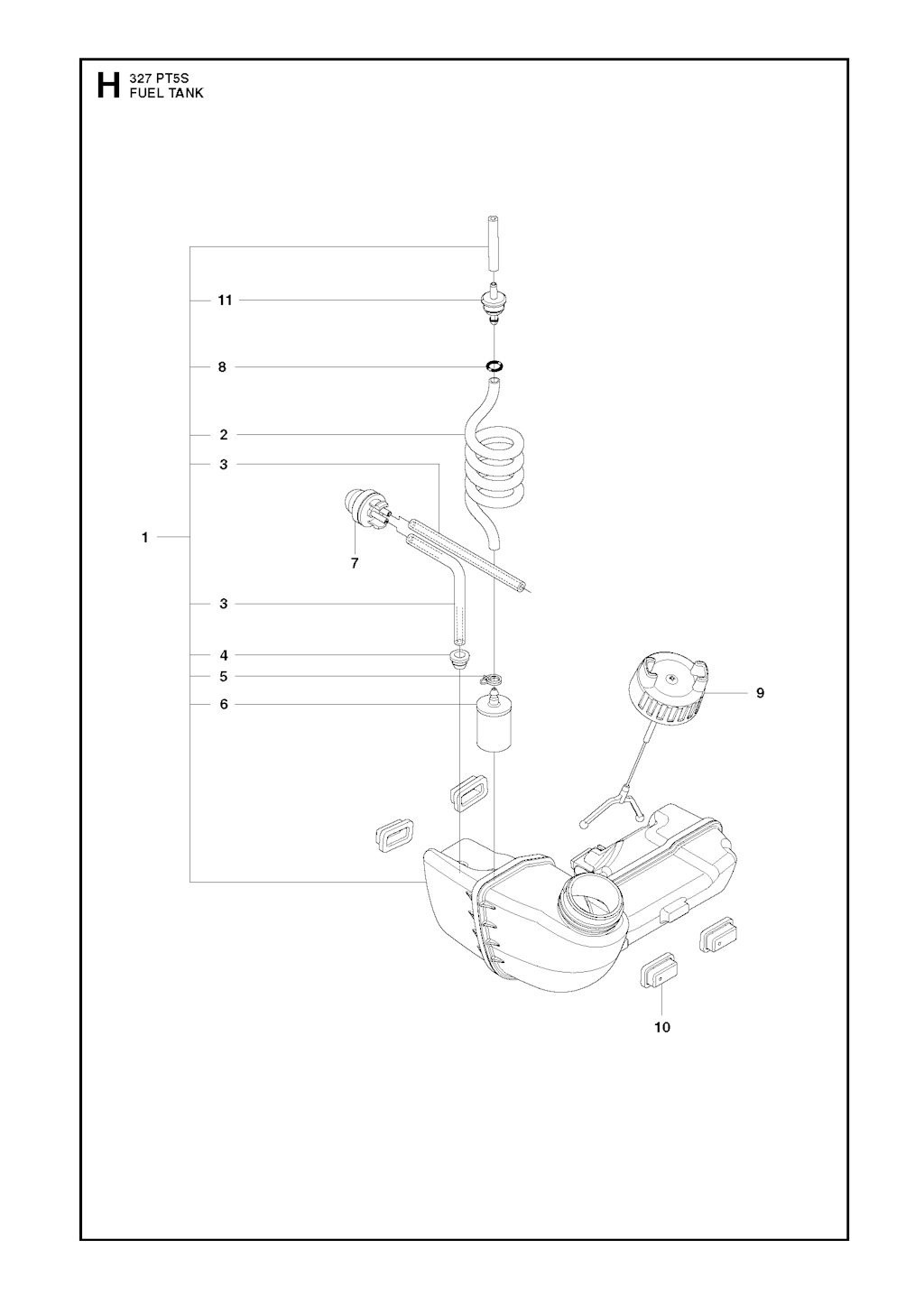 H 327 PT5S
FUEL TANK

11
8
2
3
1
7
3
4
5
6
9
10