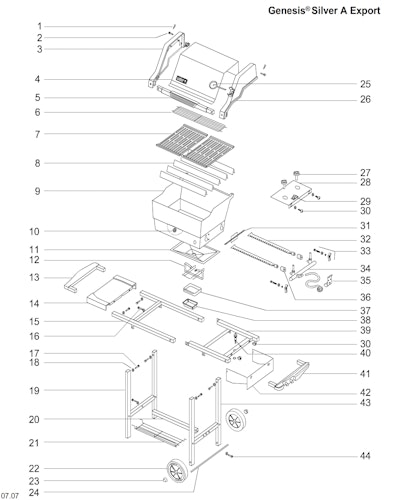 Genesis® Silver A Export

1
2
3
4
5
6
7
8
9
10
11
12
13
14
15
16
17
18
19
20
21
22
23
24

25
26
27
28
29
30
31
32
33
34
35
36
37
38
39
30
40
41
42
43
44

07.07