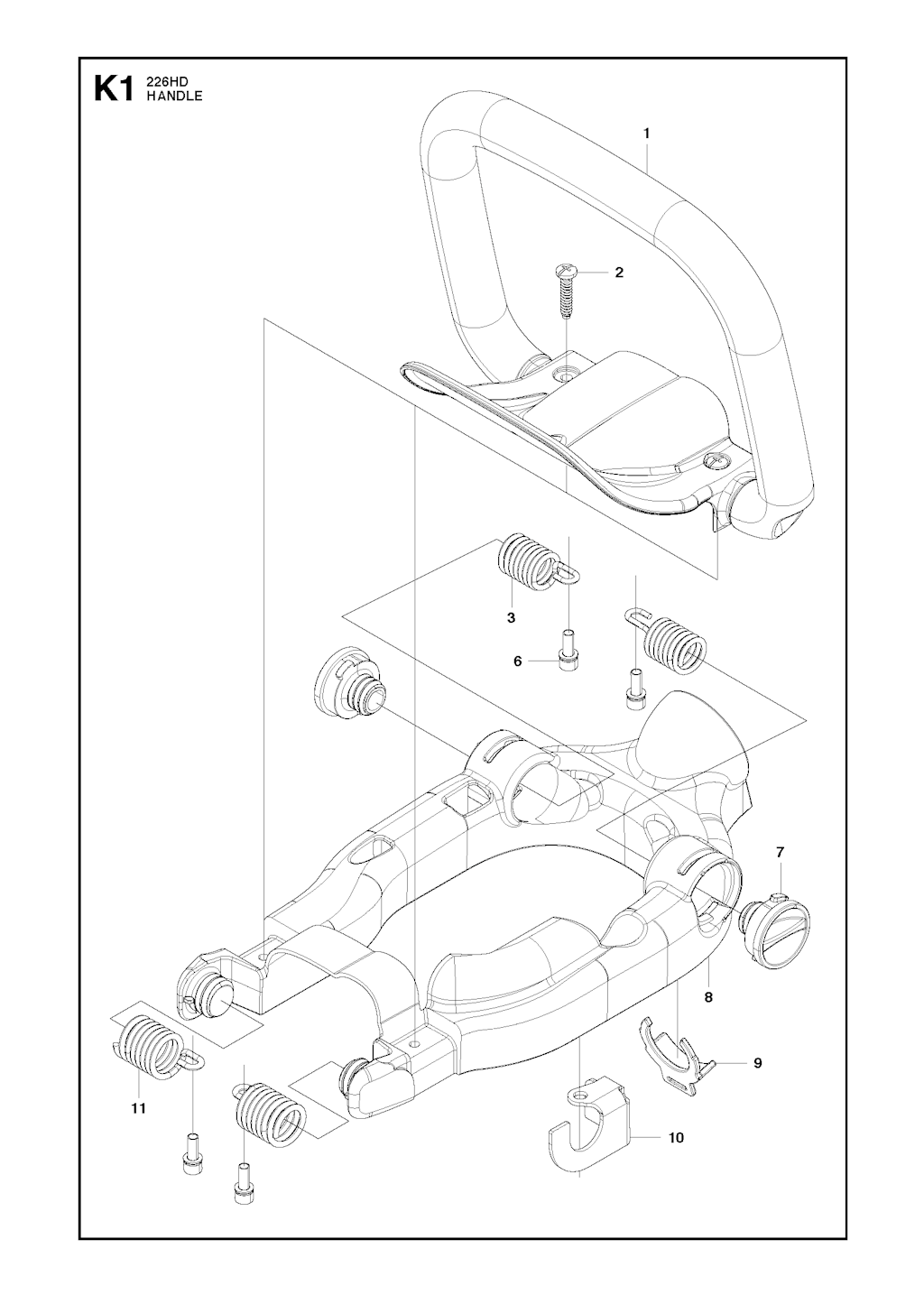 K1 226HD HANDLE

1
2
3
6
7
8
9
10
11