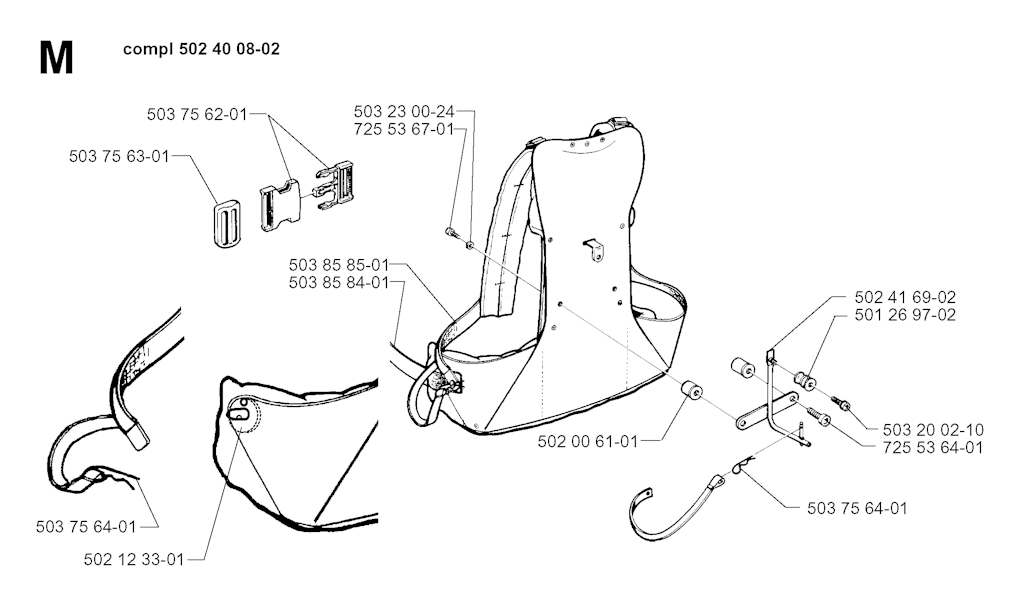 M compl 502 40 08-02

503 75 62-01
503 75 63-01
503 23 00-24
725 53 67-01
503 85 85-01
503 85 84-01
502 41 69-02
501 26 97-02
503 20 02-10
725 53 64-01
502 00 61-01
503 75 64-01
503 75 64-01
502 12 33-01