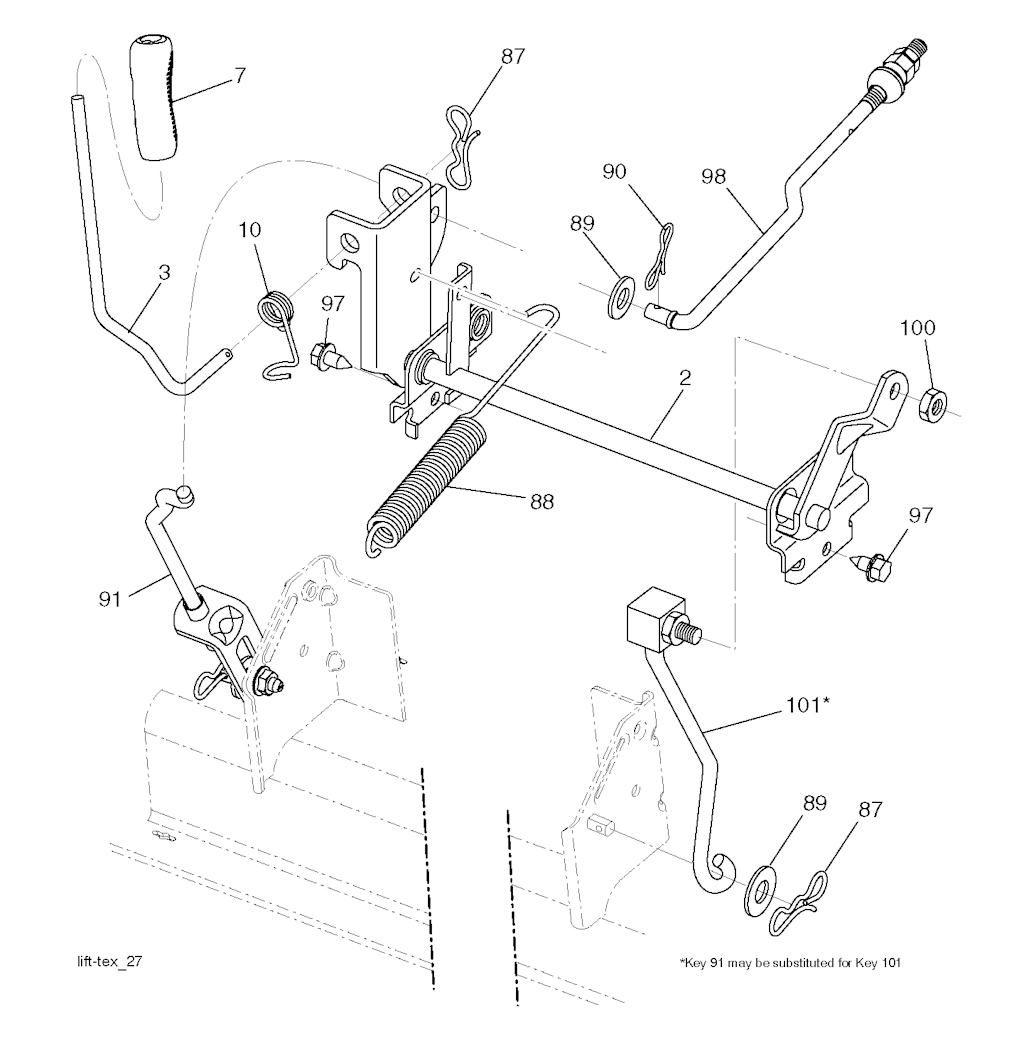 7
87
90
98
89
10
3
97
100
2
88
97
91
101*
89
87
lift-tex_27
*Key 91 may be substituted for Key 101